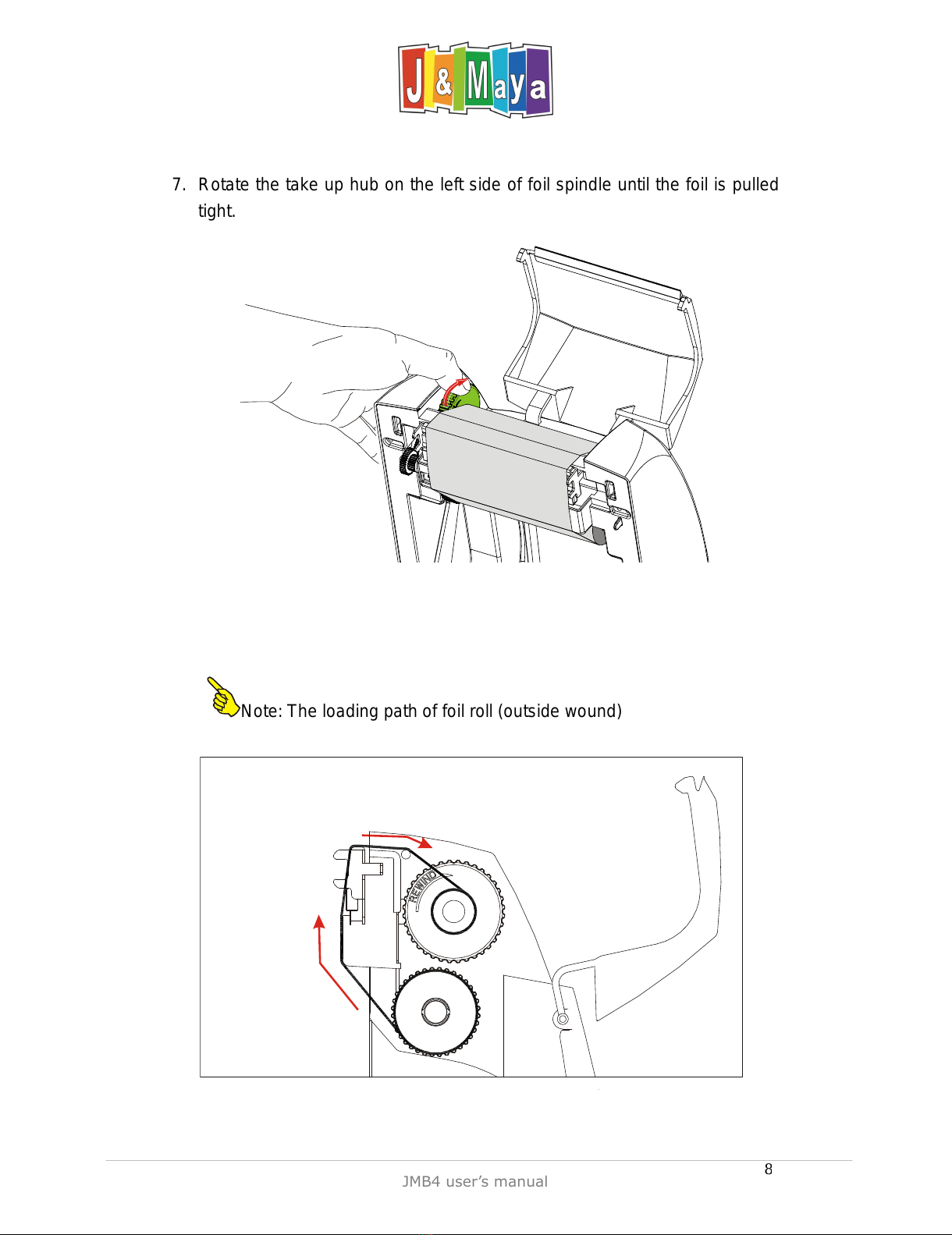 J & Maya

7. Rotate the take up hub on the left side of foil spindle until the foil is pulled tight.

Note: The loading path of foil roll (outside wound)

REWIND

8

JMB4 user's manual