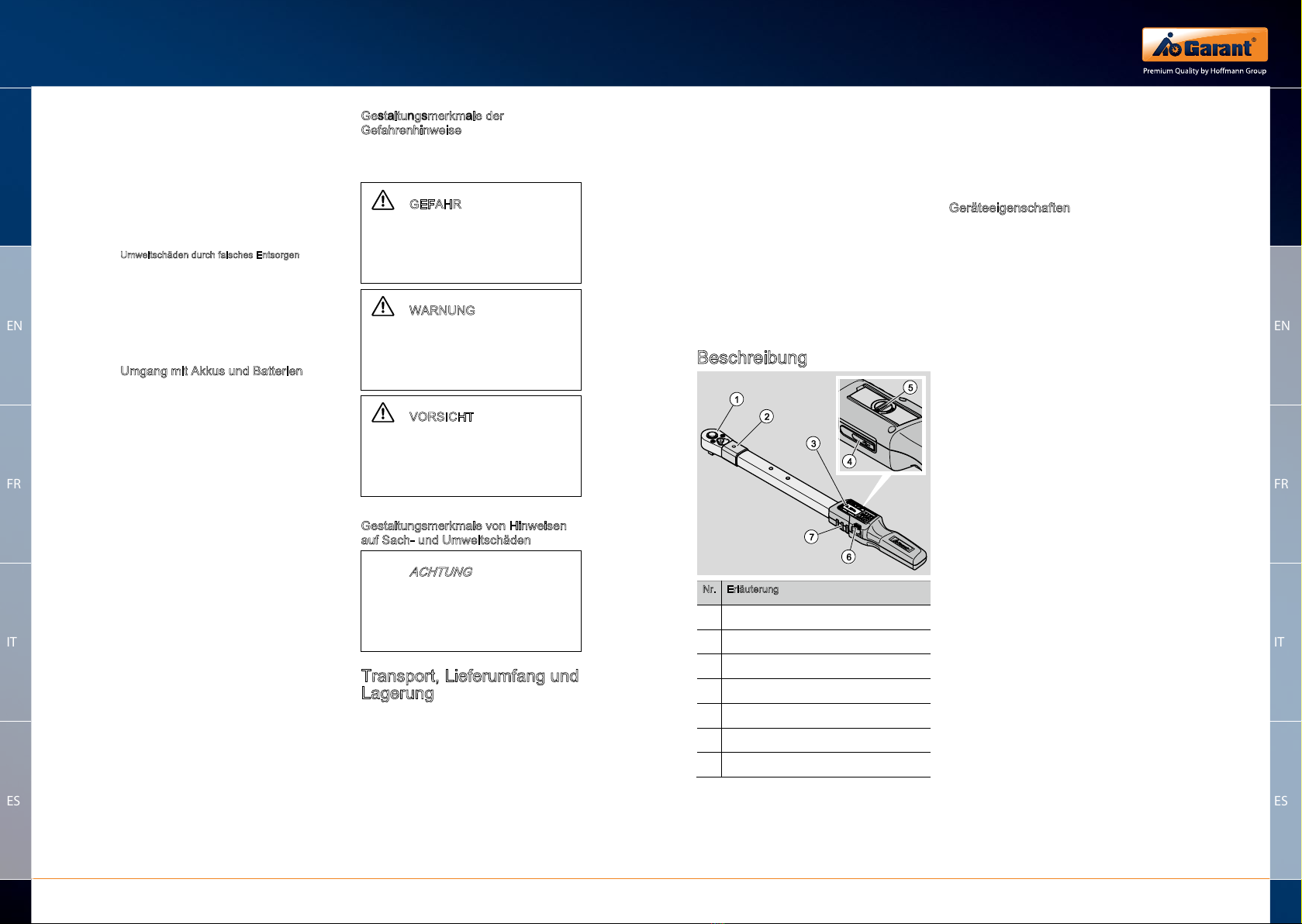 Garant®
Premium Quality by Hoffmann Group

EN
FR
IT
ES

Umweltschäden durch falsches Entsorgen

Umgang mit Akkus und Batterien

Gestaltungsmerkmale der Gefahrenhinweise

GEFAHR

WARNUNG

VORSICHT

Gestaltungsmerkmale von Hinweisen auf Sach- und Umweltschäden

ACHTUNG

Transport, Lieferumfang und Lagerung

Beschreibung

1
2
3
4
5
6
7

| Nr. | Erläuterung |
|---|---|
| | |
| | |
| | |
| | |
| | |
| | |
| | |

Geräteeigenschaften

EN
FR
IT
ES