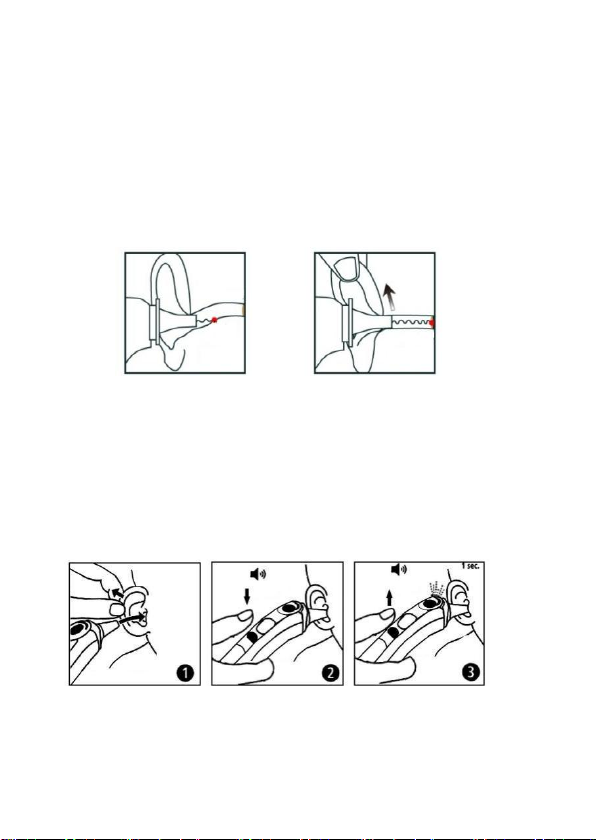 1 sec.

1

2

3