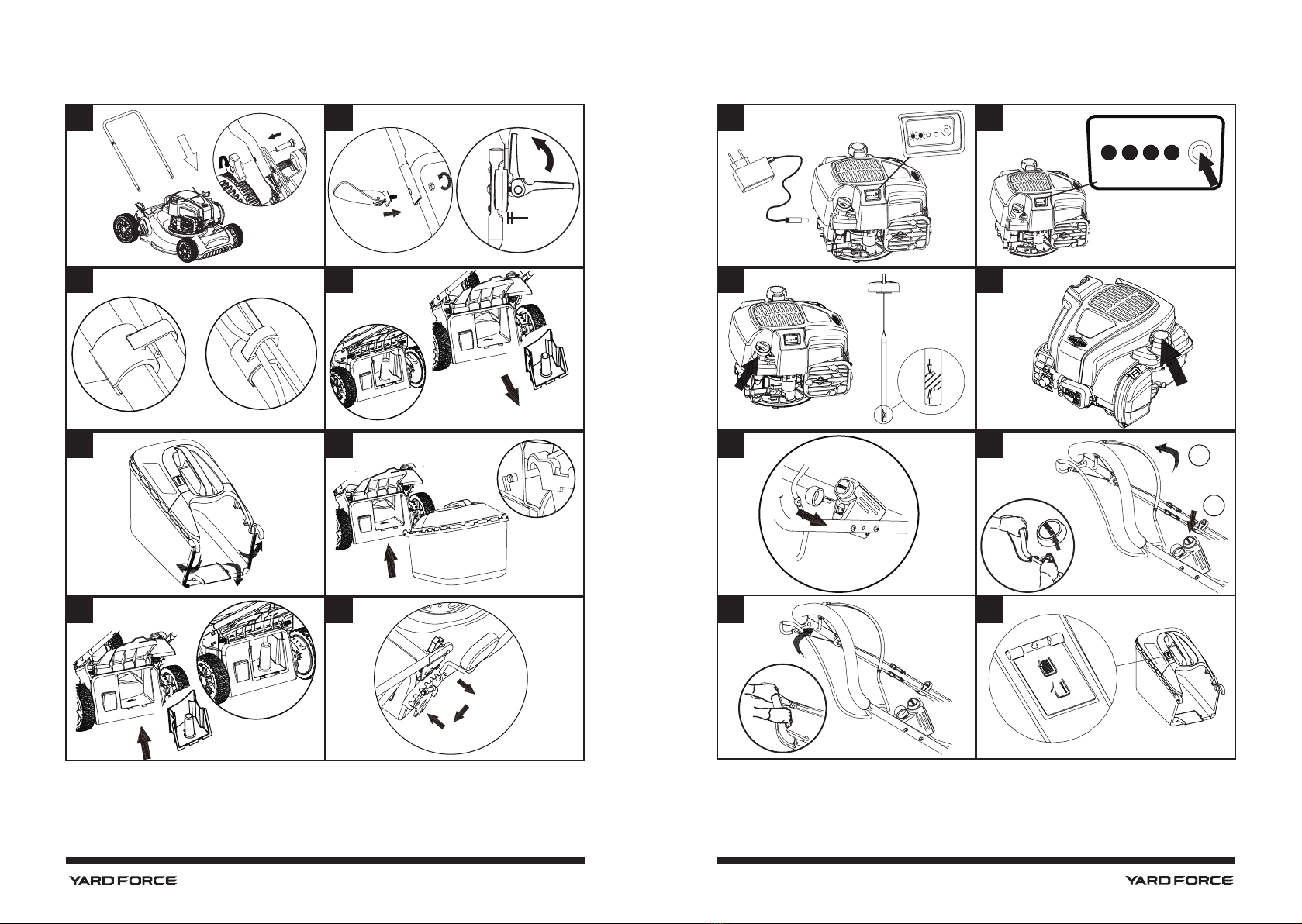 YARD FORCE

YARD FORCE