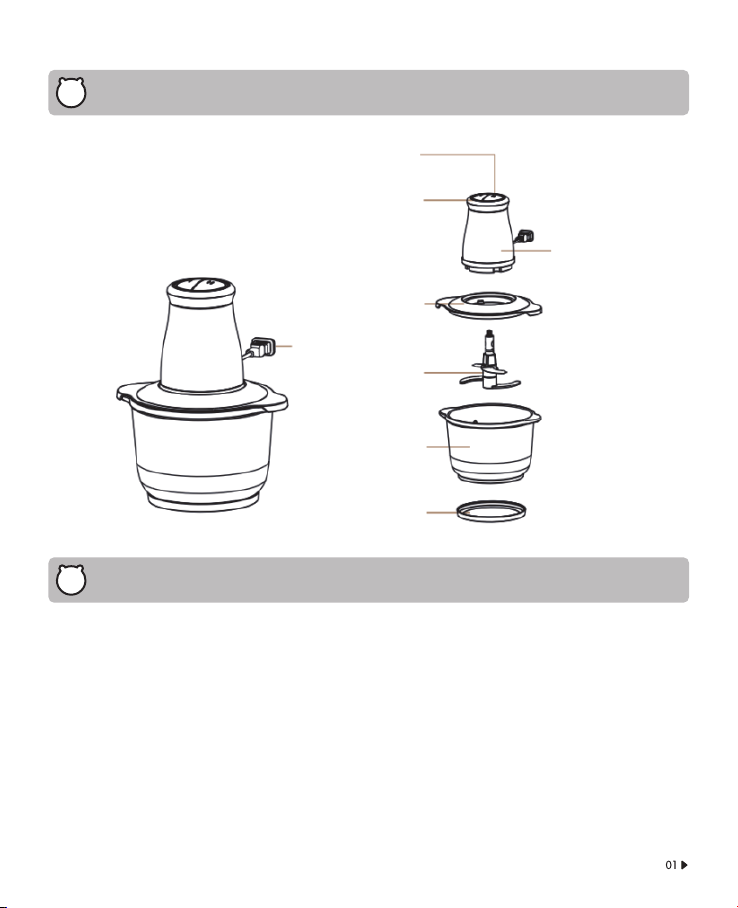 01