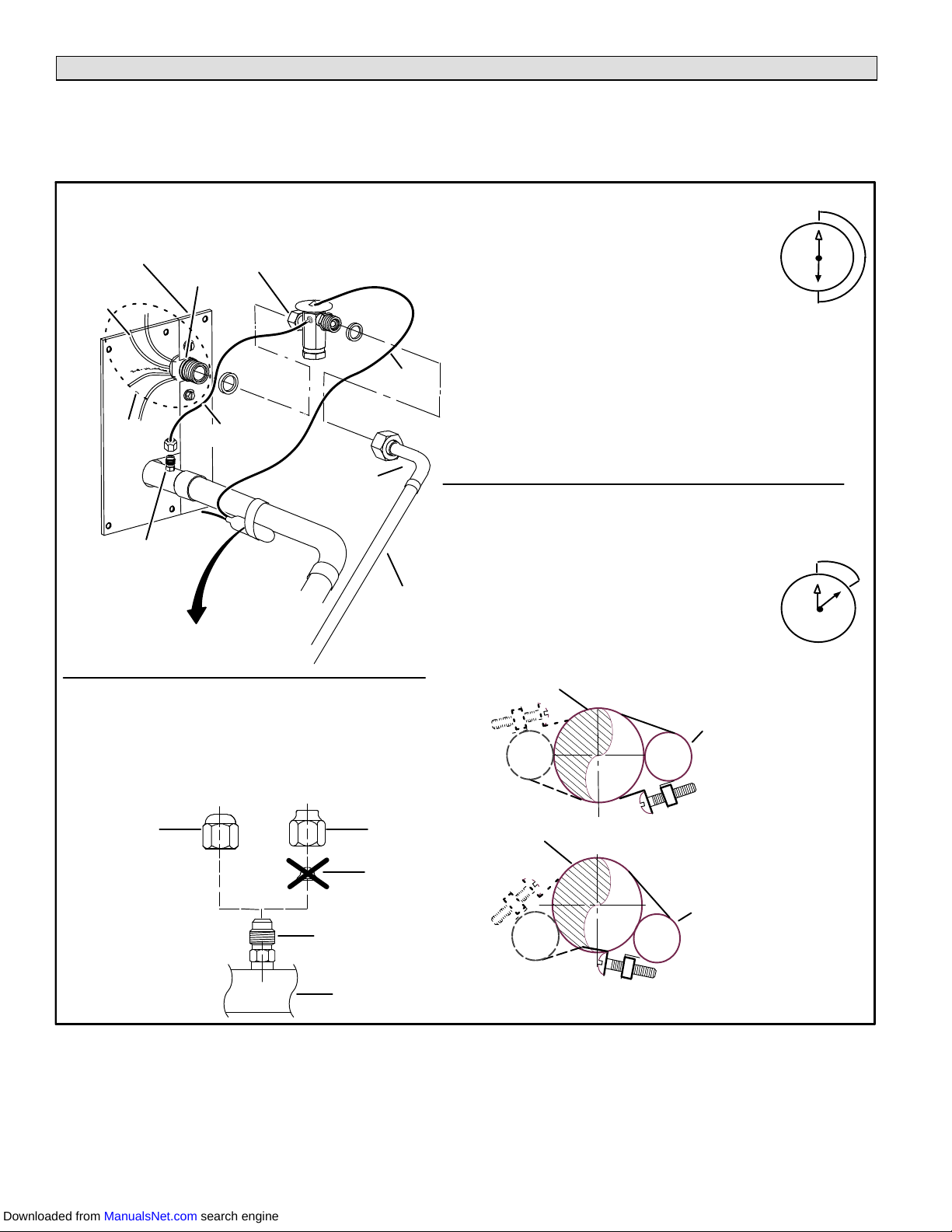 Downloaded from ManualsNet.com search engine