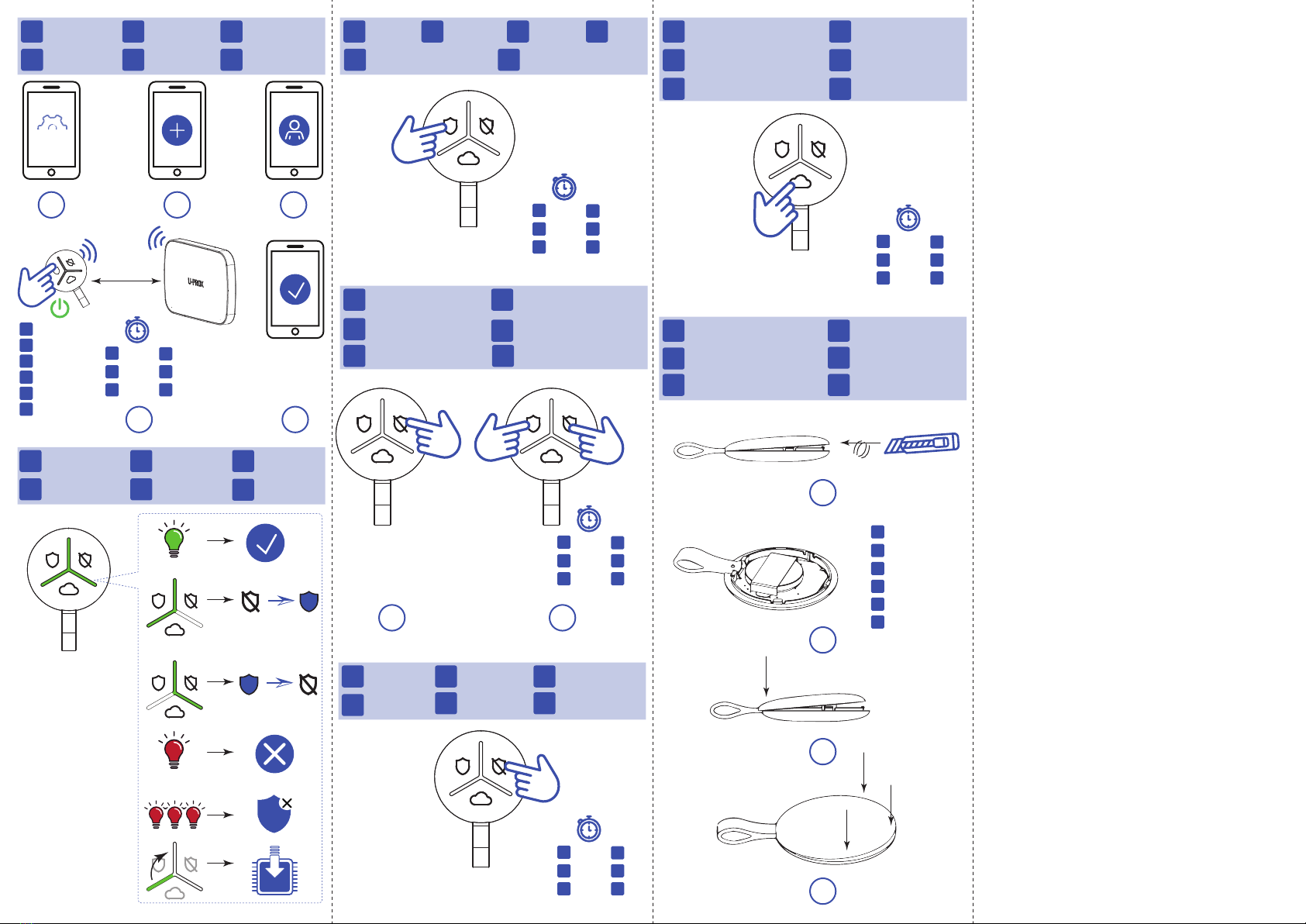 U-PROX