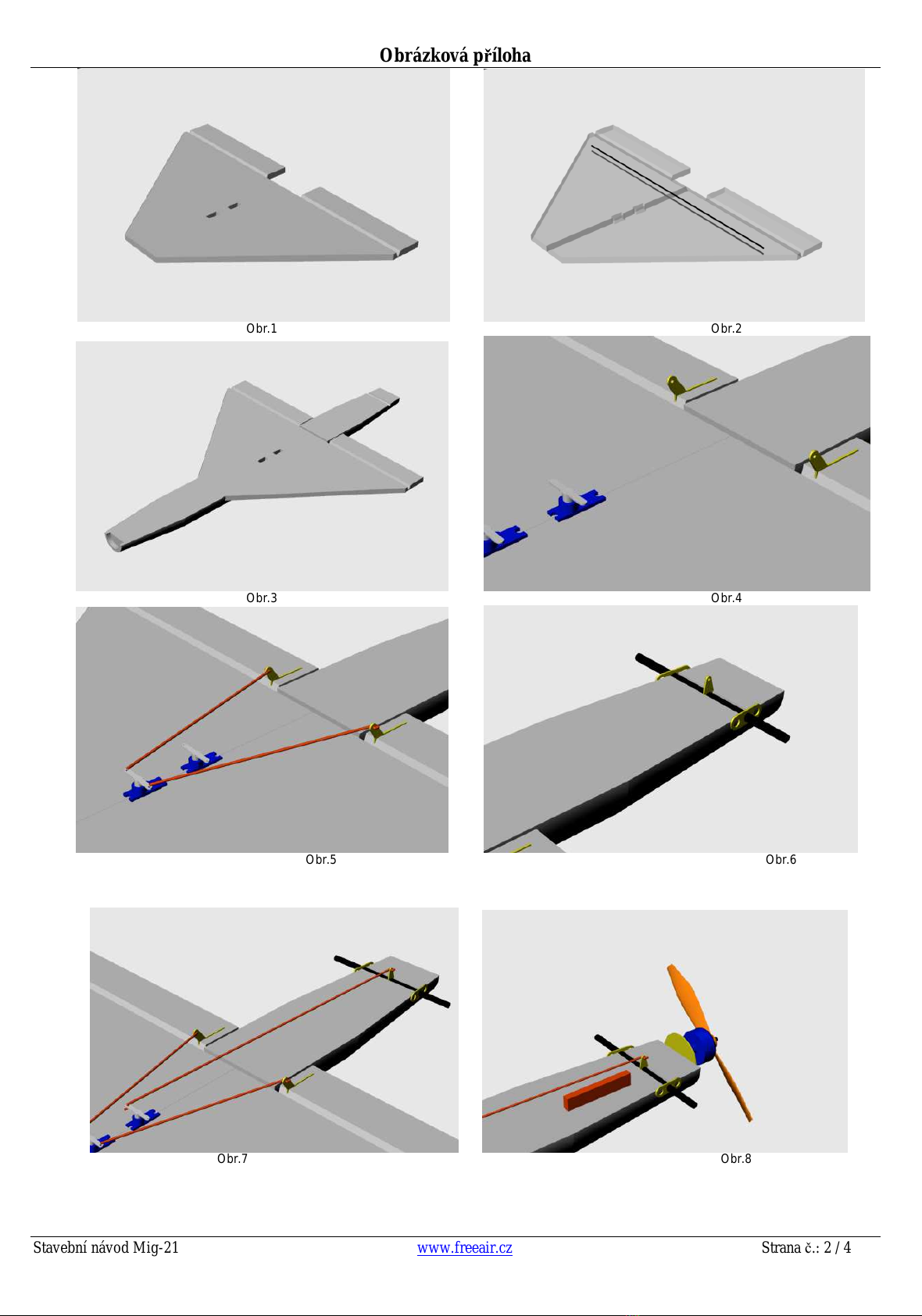 Obrázková příloha

Obr.1

Obr.2

Obr.3

Obr.4

Obr.5

Obr.6

Obr.7

Obr.8

Stavební návod Mig-21 www.freeair.cz Strana č.: 2 / 4