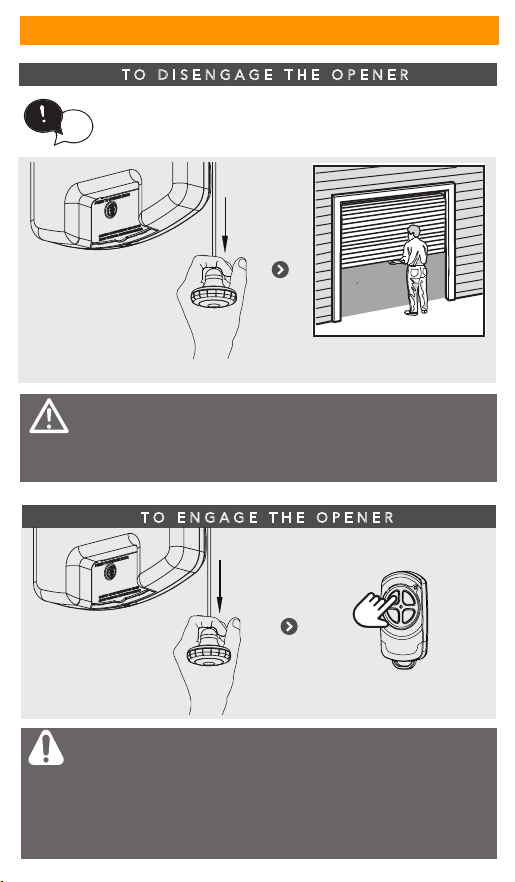 TO DISENGAGE THE OPENER

TO ENGAGE THE OPENER