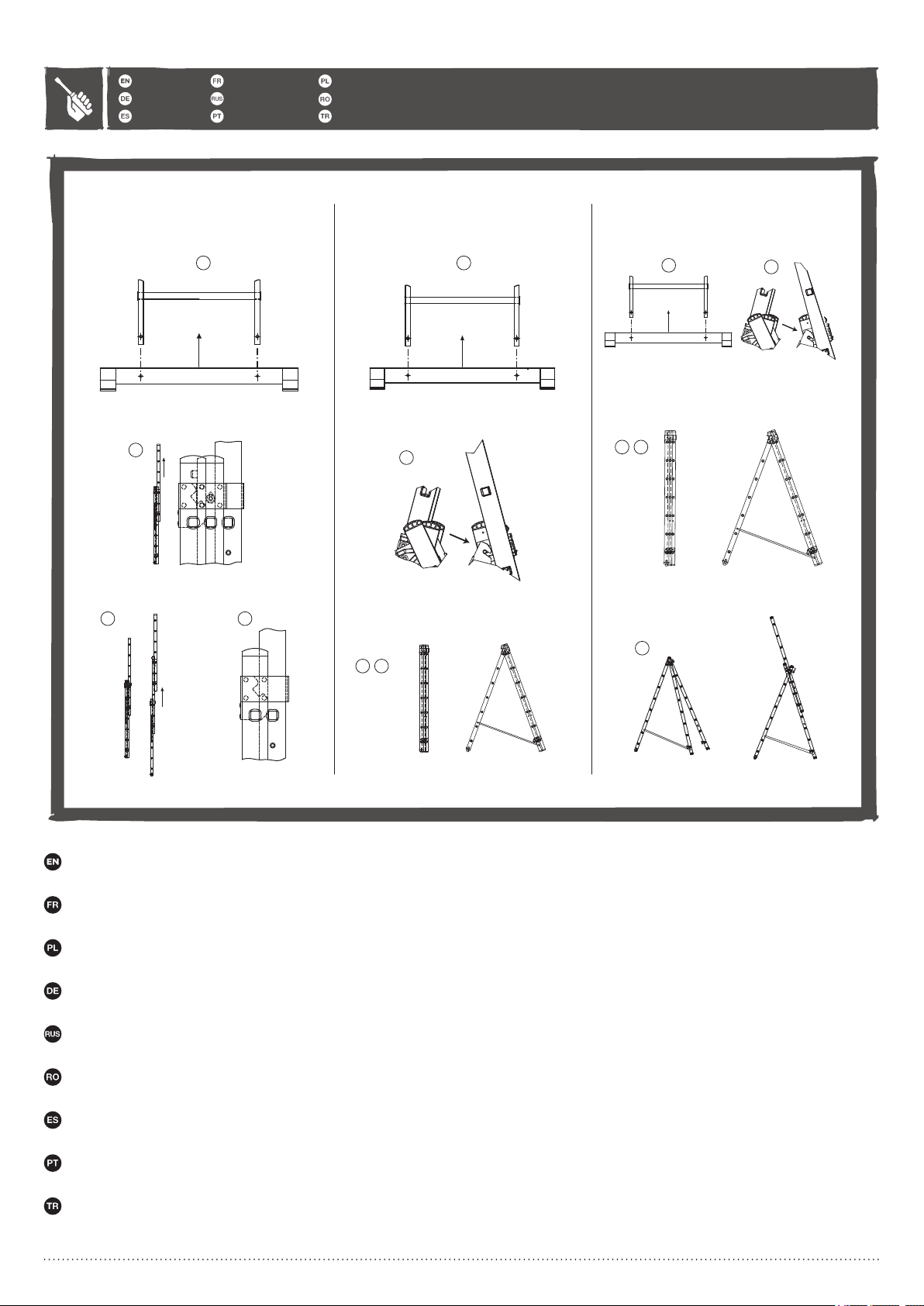 EN FR PL
DE RUS RO
ES PT TR

EN

FR

PL

DE

RUS

RO

ES

PT

TR