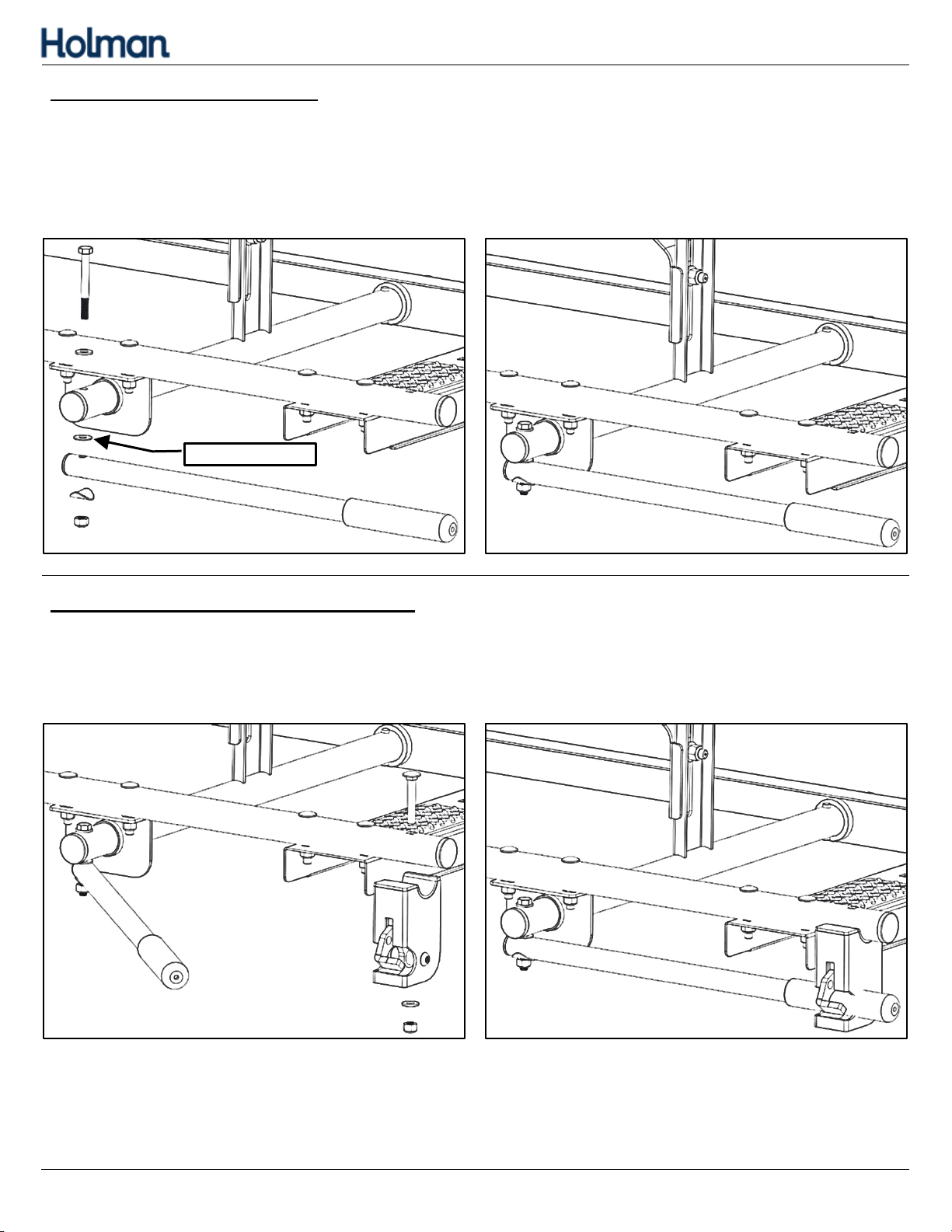 Holman