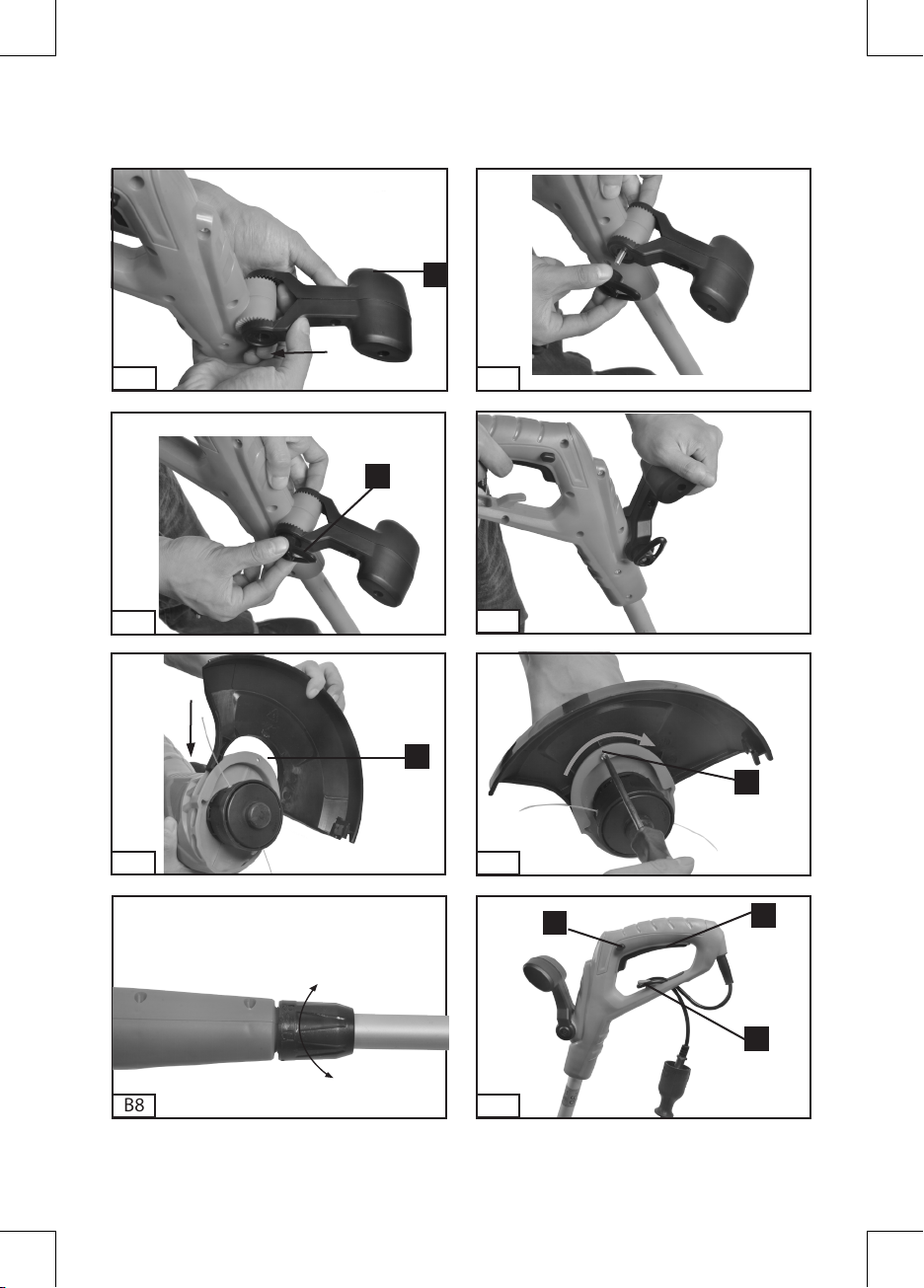 B8