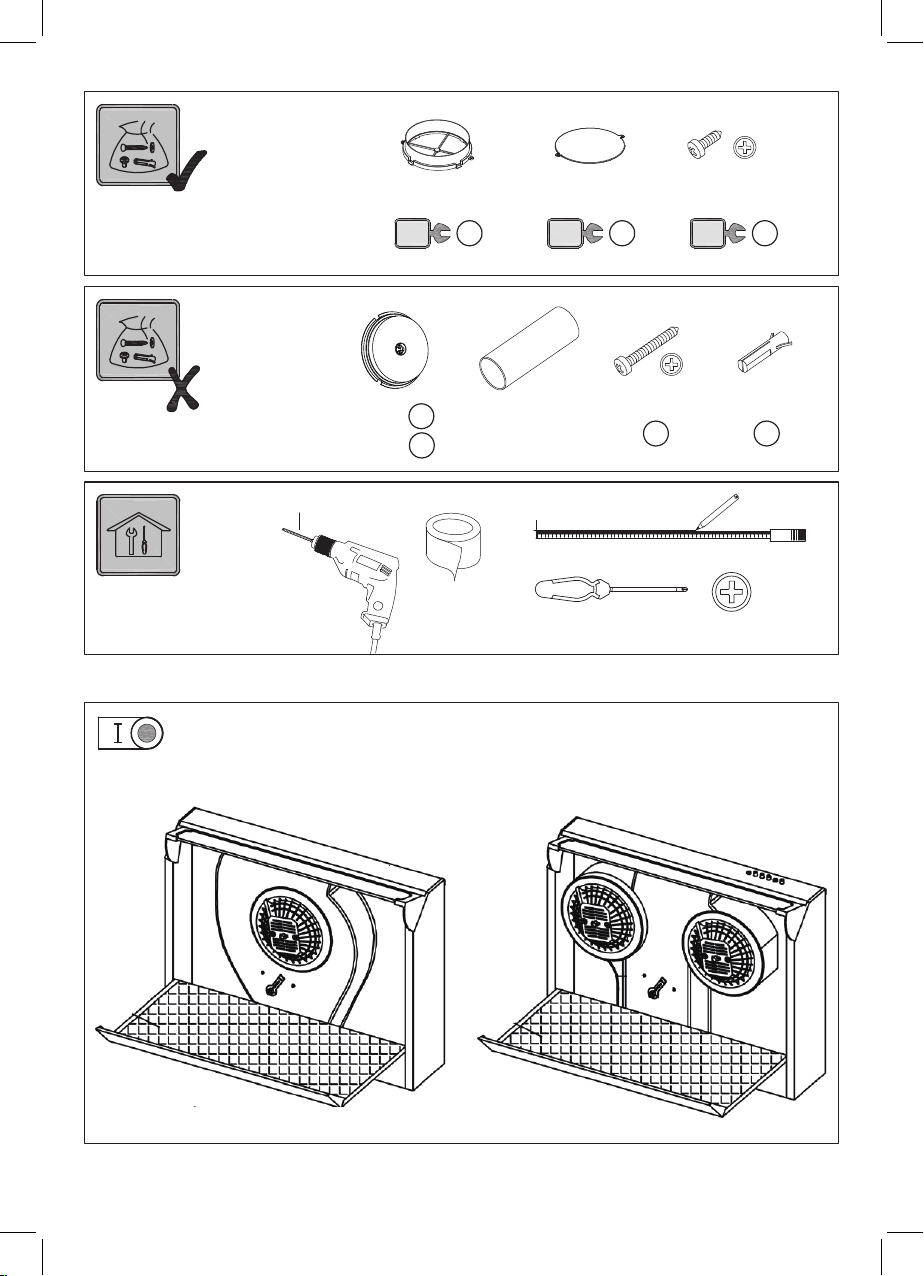 I