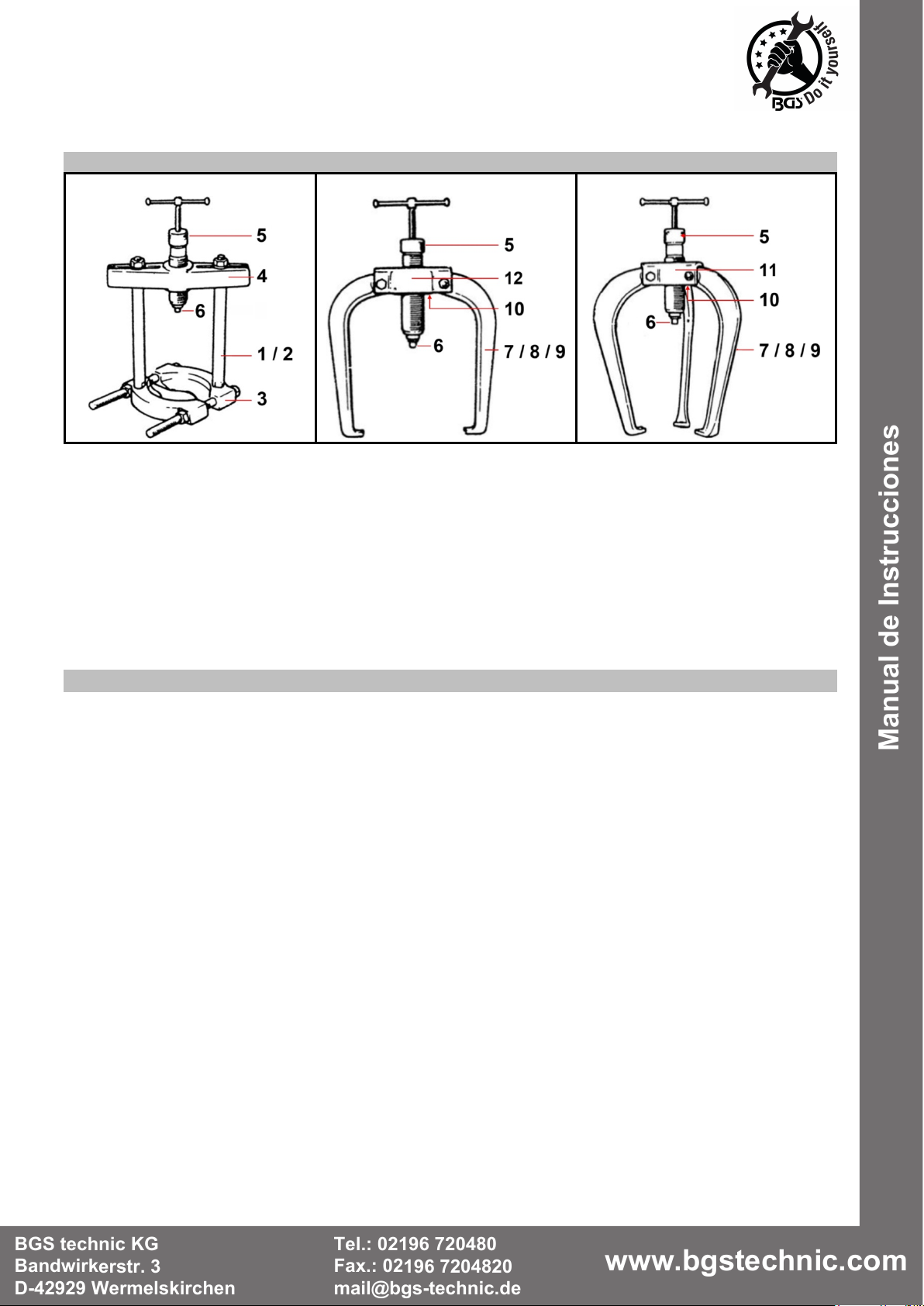 BGS Do it yourself

5
4
6
1 / 2
3

5
12
10
6
7 / 8 / 9

5
11
10
6
7 / 8 / 9

Manual de Instrucciones

BGS technic KG
Bandwirkerstr. 3
D-42929 Wermelskirchen

Tel.: 02196 720480
Fax.: 02196 7204820
mail@bgs-technic.de

www.bgstechnic.com