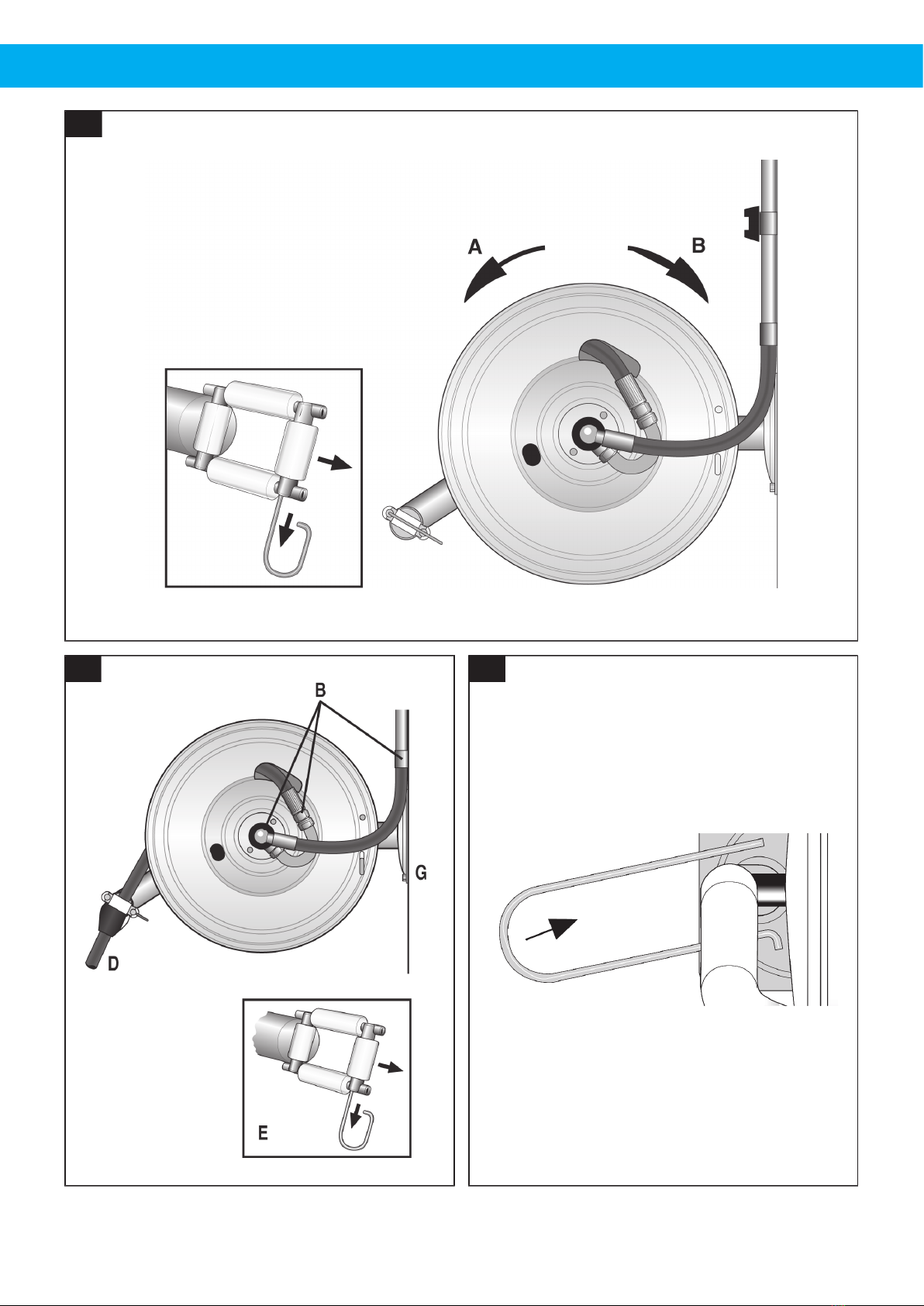 A

B

B

G

D

E