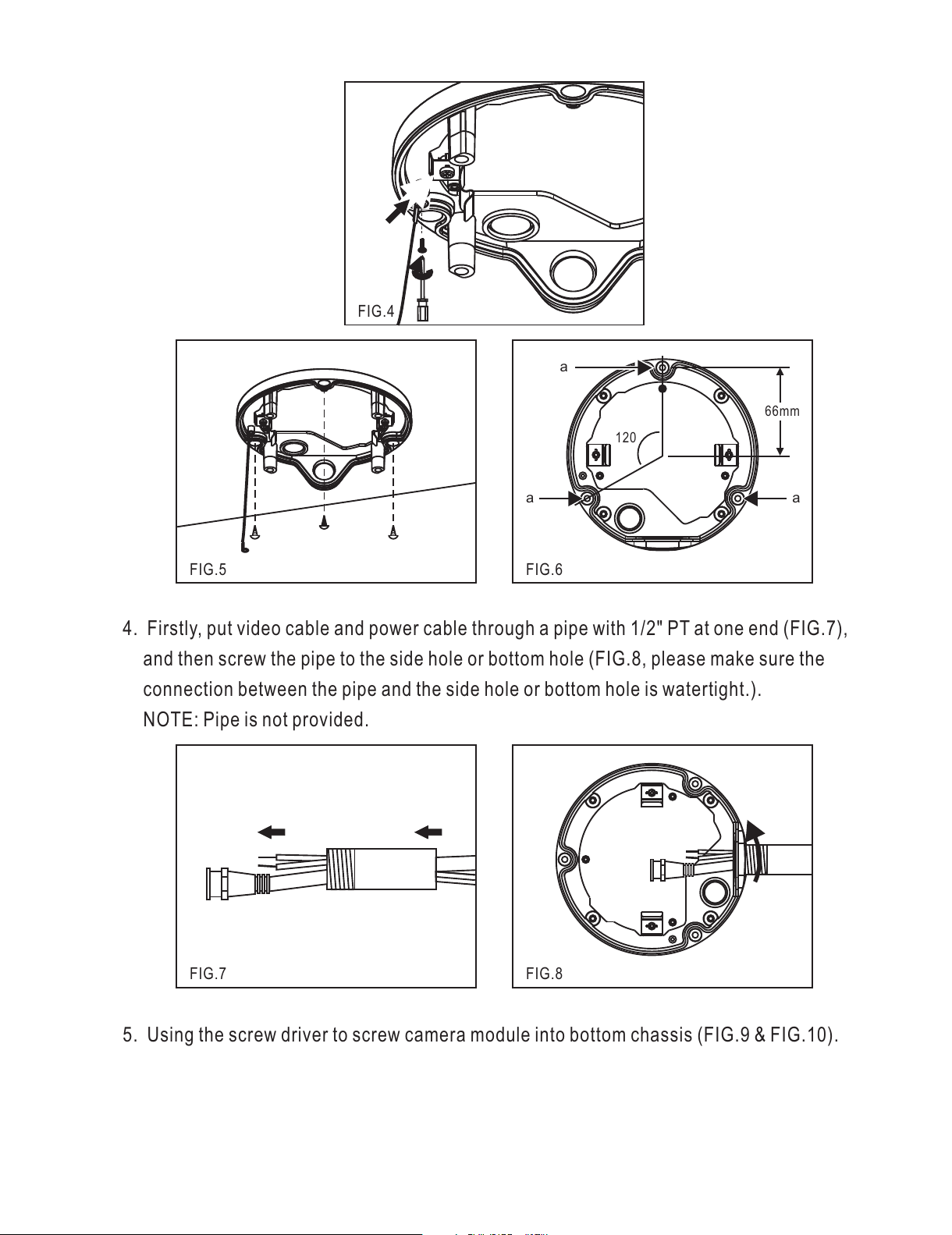 FIG.4

FIG.5

a

66mm

120

a

a

FIG.6

4. Firstly, put video cable and power cable through a pipe with 1/2" PT at one end (FIG.7), and then screw the pipe to the side hole or bottom hole (FIG.8, please make sure the connection between the pipe and the side hole or bottom hole is watertight.).
NOTE: Pipe is not provided.

FIG.7

FIG.8

5. Using the screw driver to screw camera module into bottom chassis (FIG.9 & FIG.10).