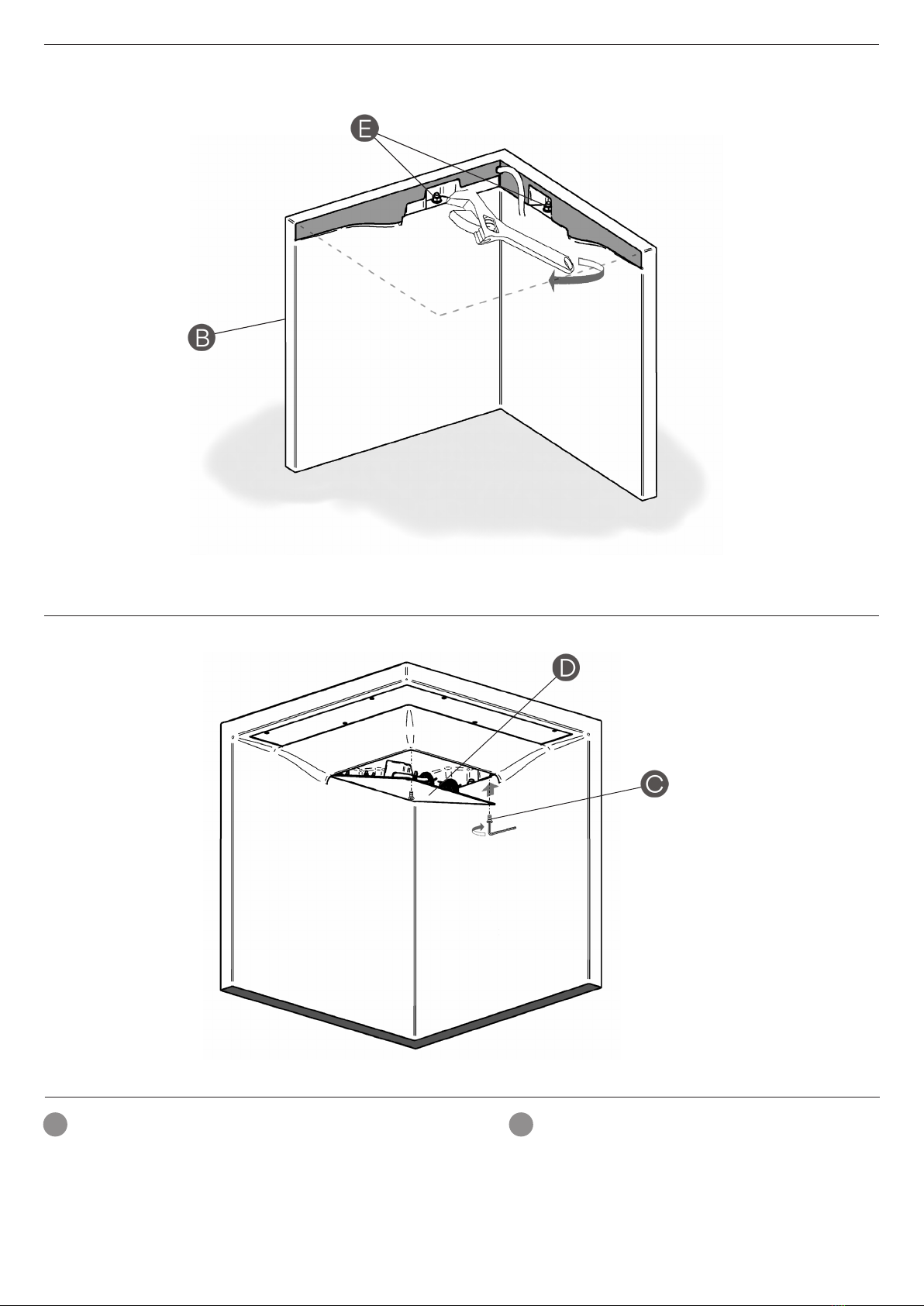 E

B

D

C