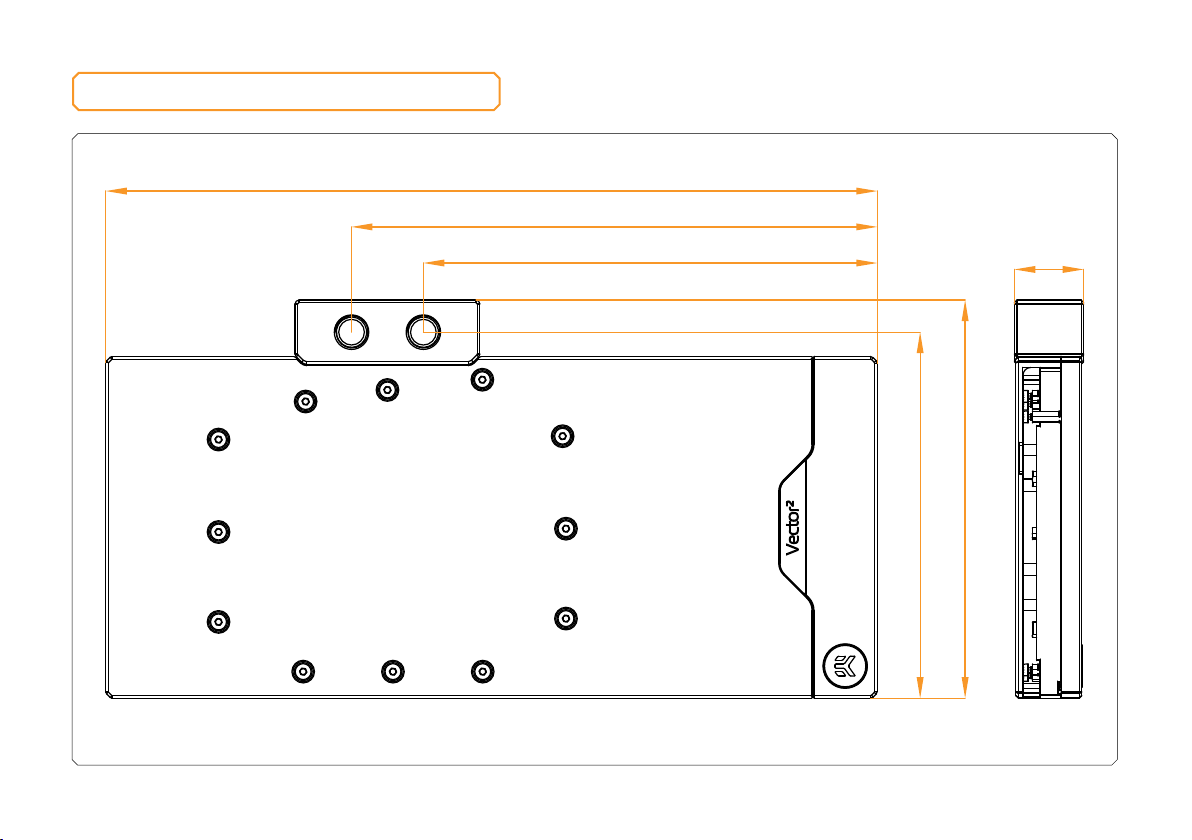 Vector²