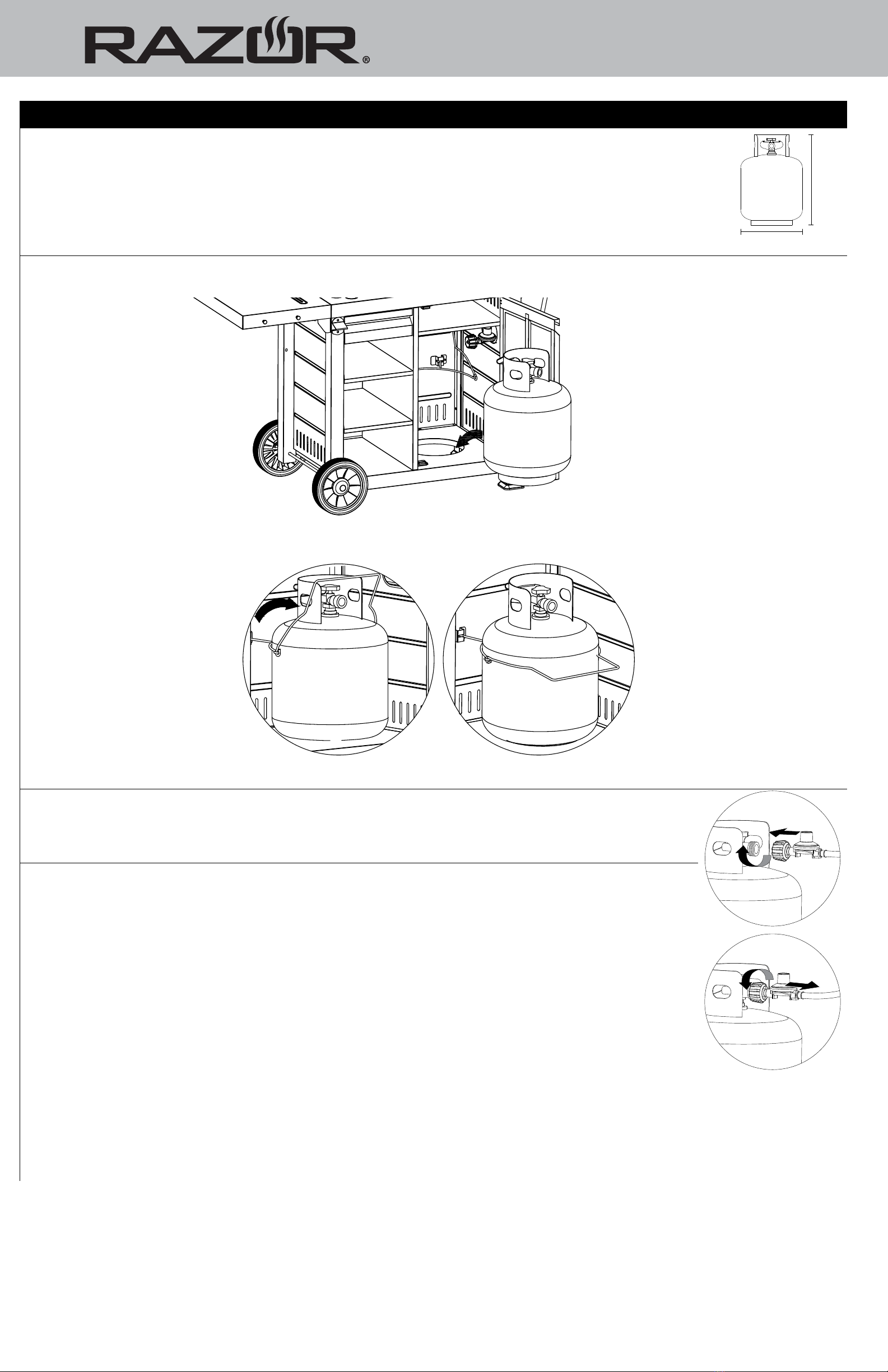 RAZOR®