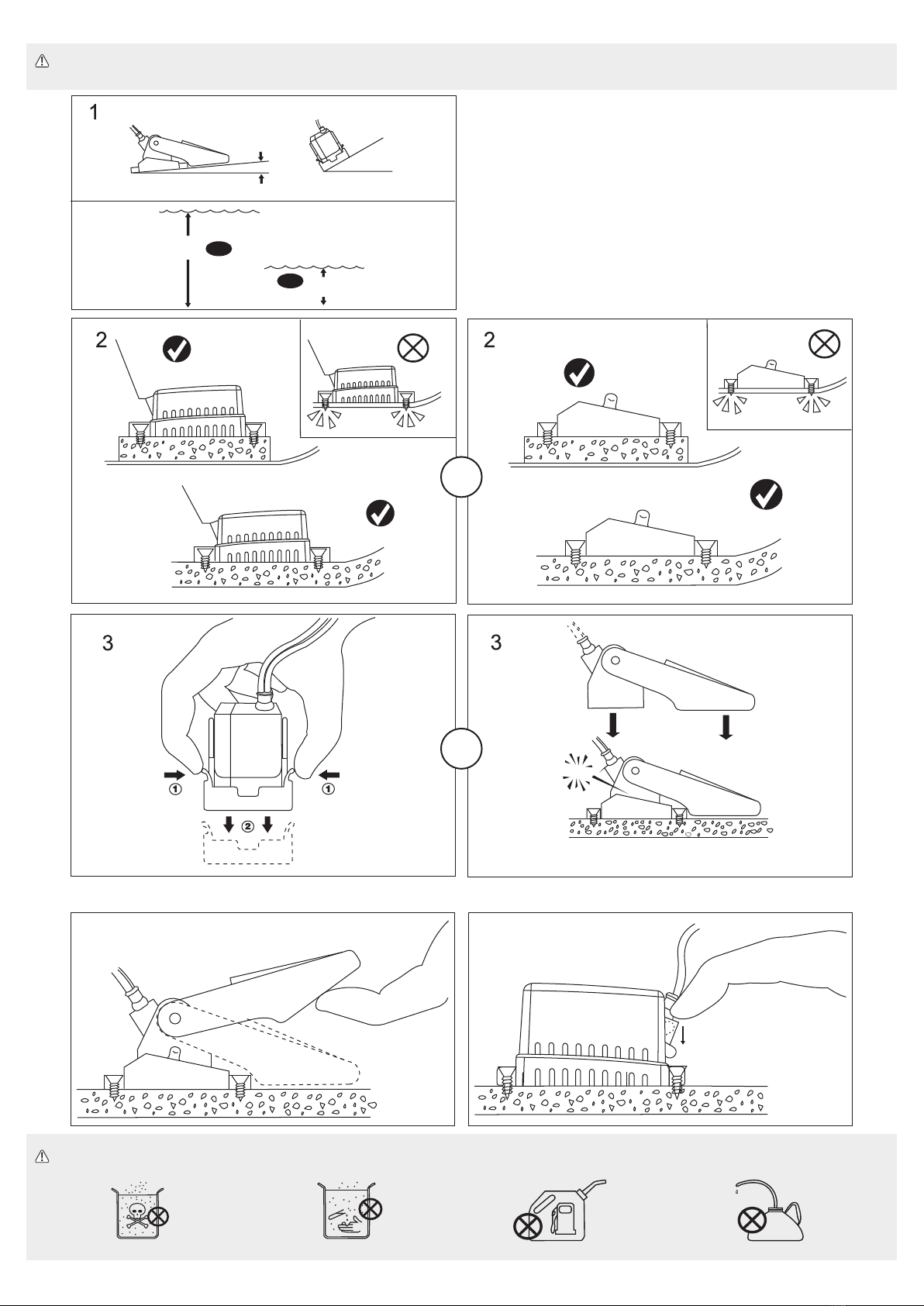 1

2

2

3

3

①

①

②