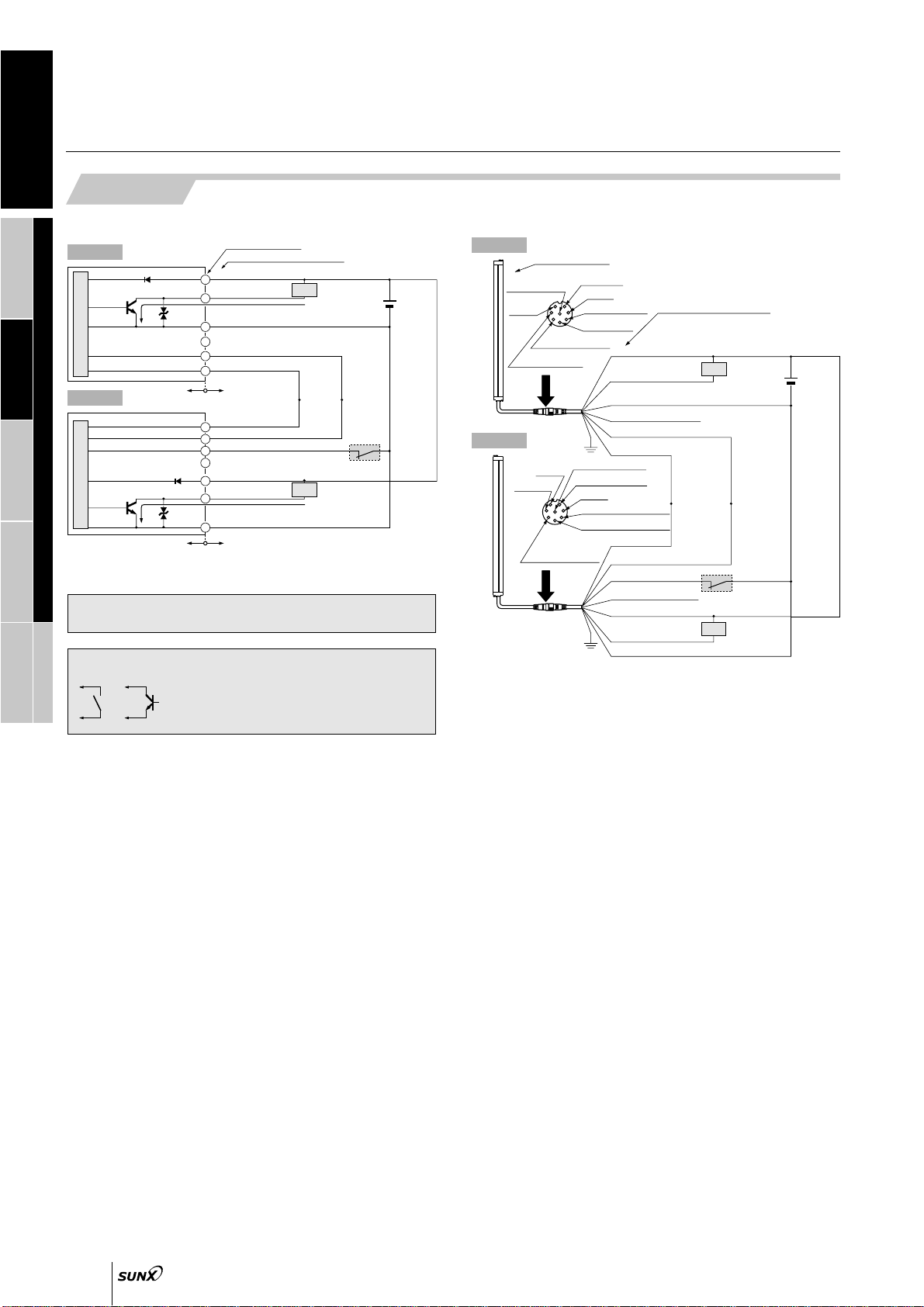 SUNX