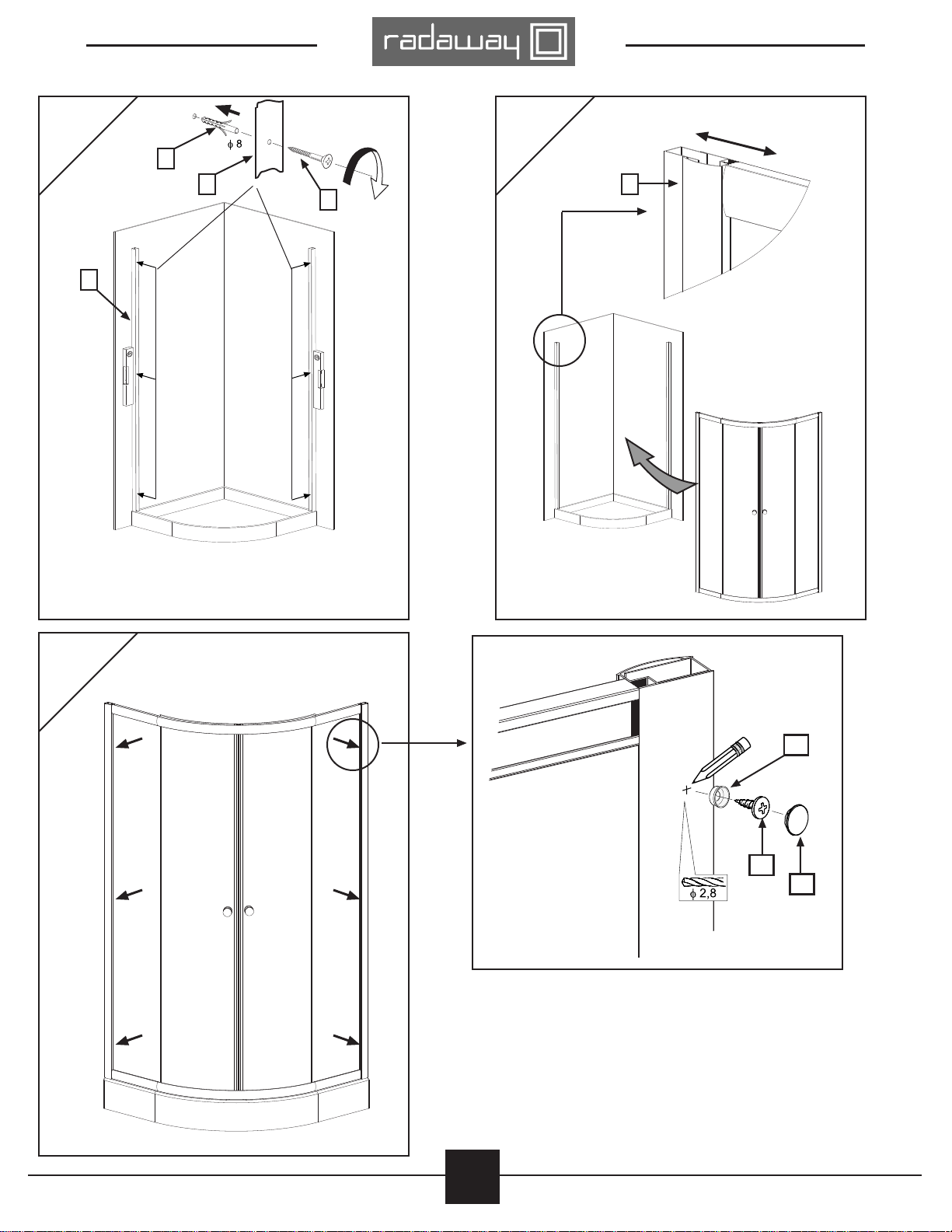 radaway

$\phi$ 8

$\phi$ 2,8