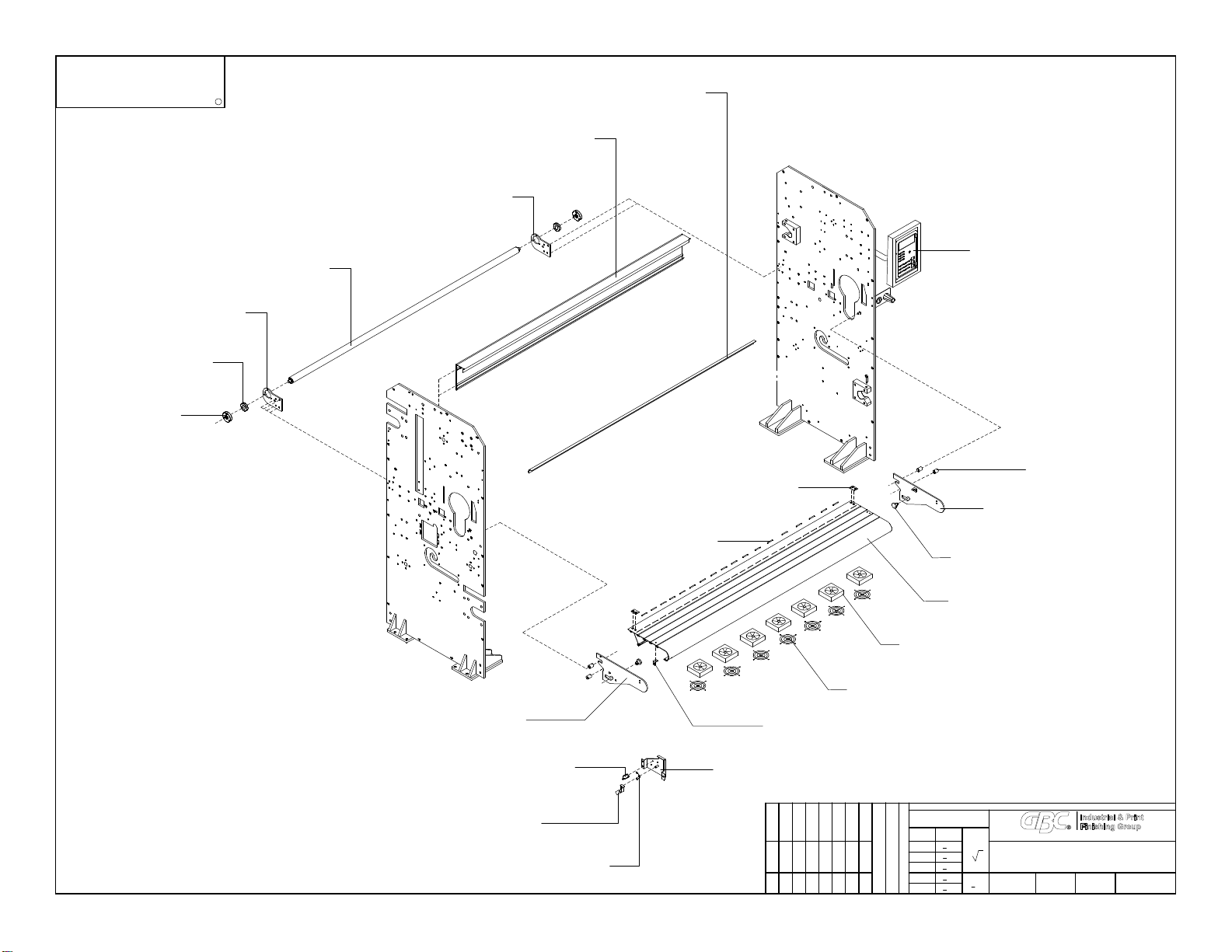 GBC® Industrial & Print Finishing Group