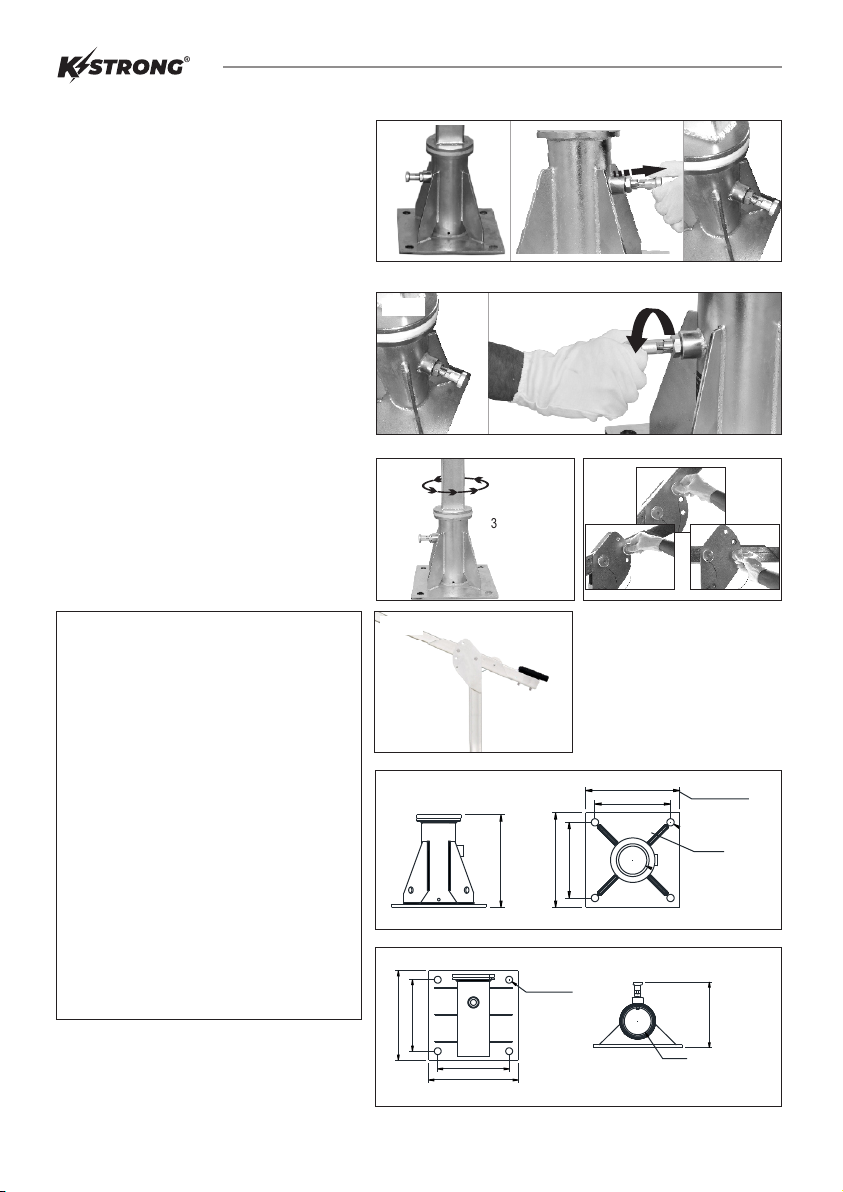 K-STRONG®

3