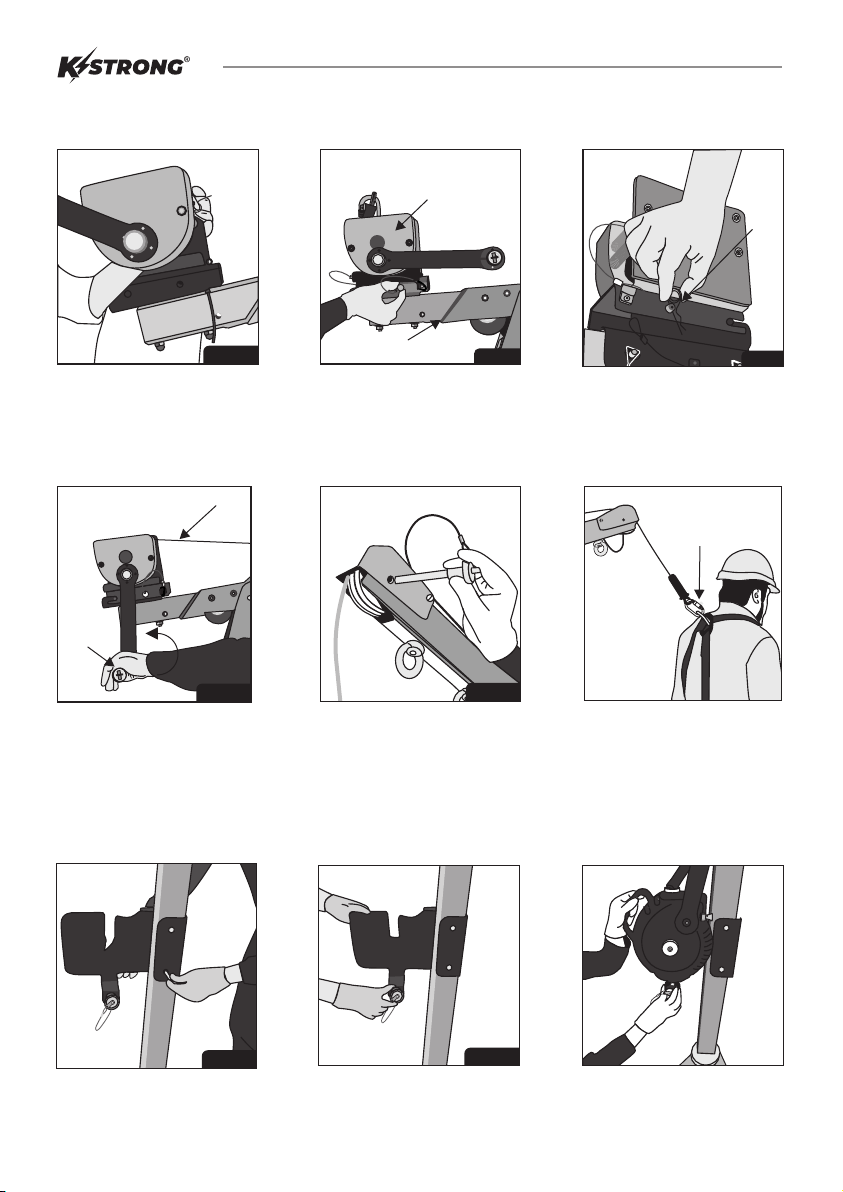 K-STRONG®