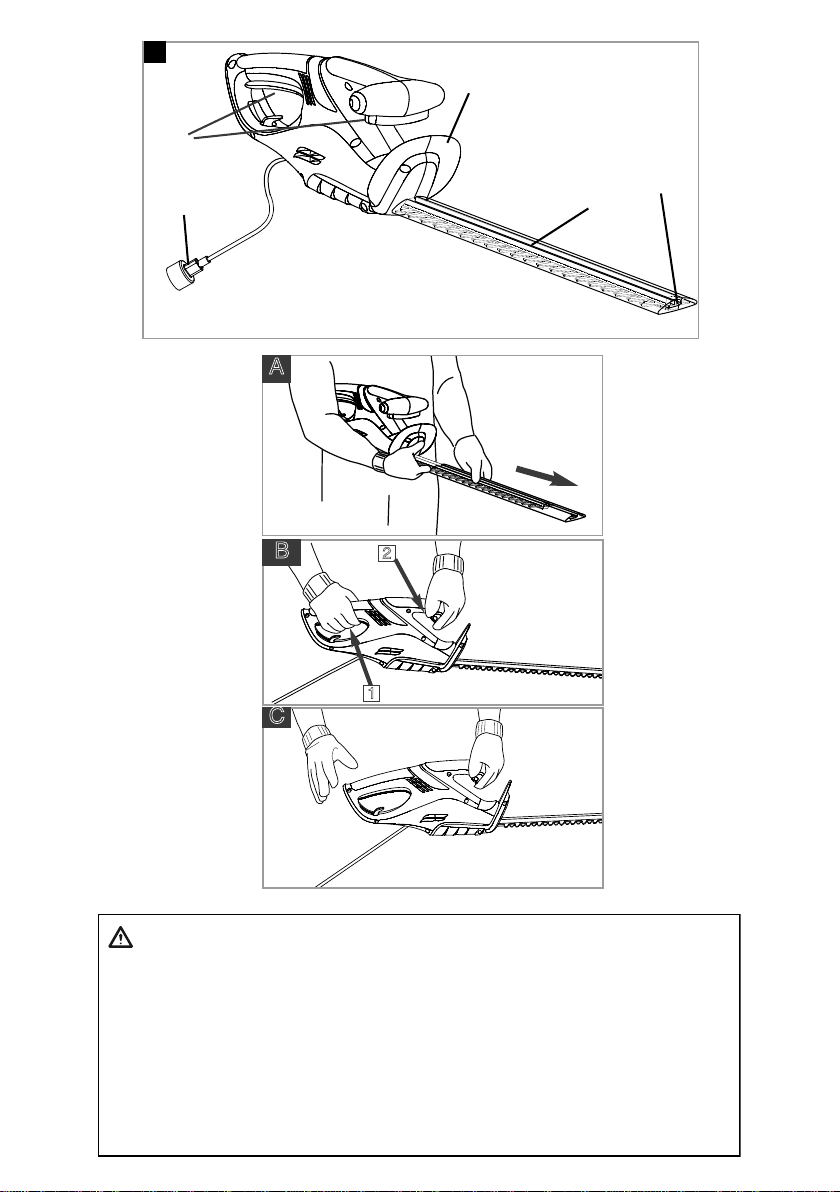 A

B

2

1

C