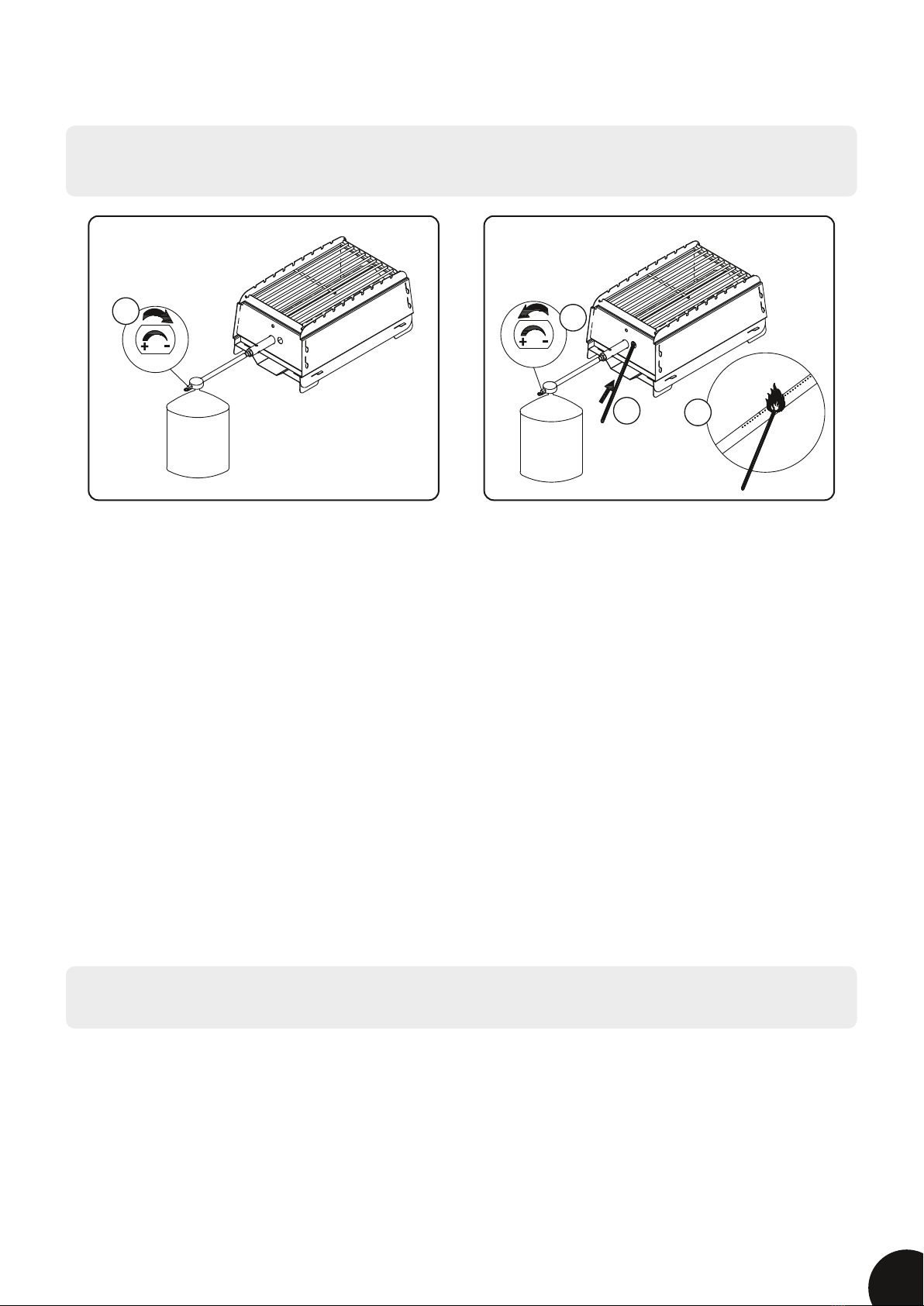 + -

+ -