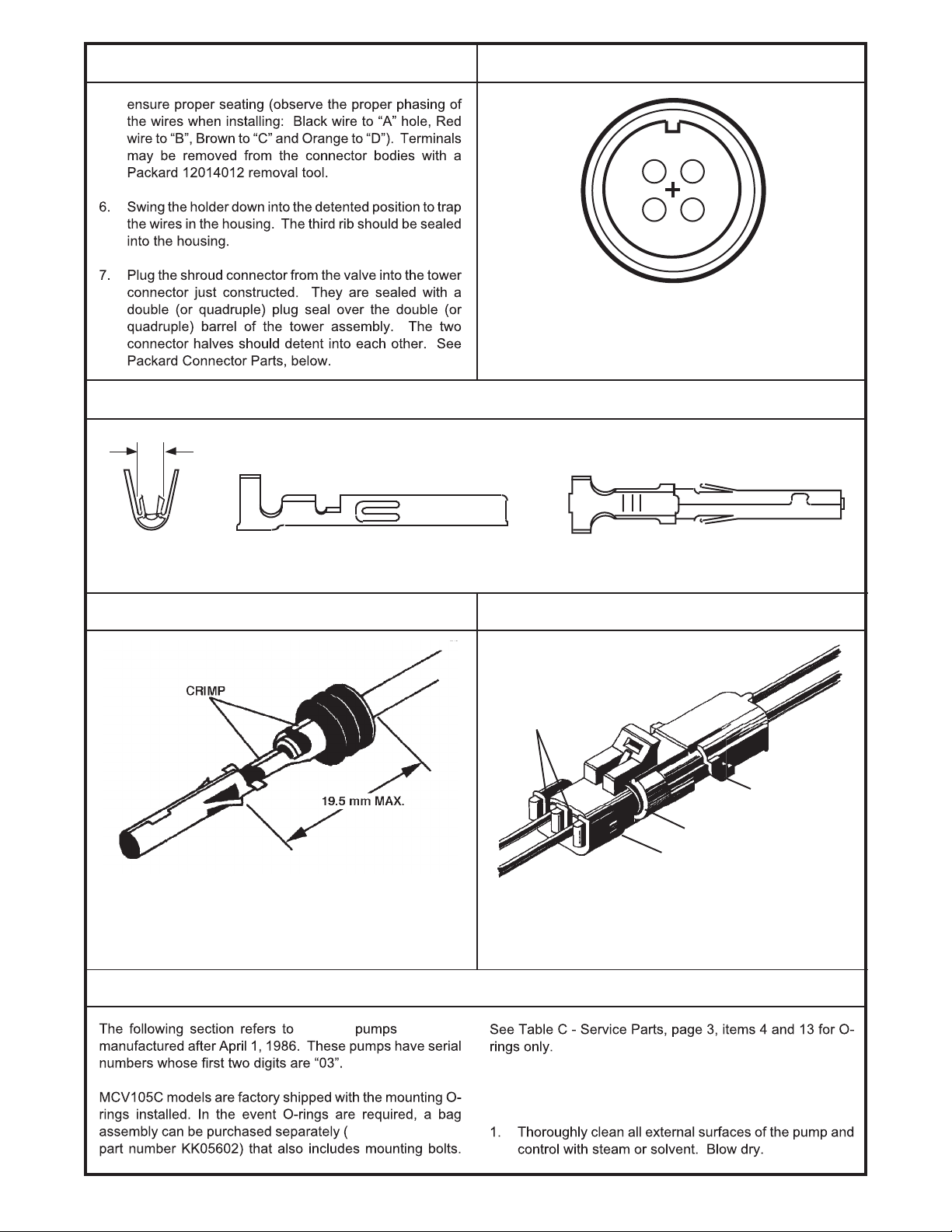 ensure proper seating (observe the proper phasing of the wires when installing: Black wire to “A” hole, Red wire to “B”, Brown to “C” and Orange to “D”). Terminals may be removed from the connector bodies with a Packard 12014012 removal tool.

6. Swing the holder down into the detented position to trap the wires in the housing. The third rib should be sealed into the housing.

7. Plug the shroud connector from the valve into the tower connector just constructed. They are sealed with a double (or quadruple) plug seal over the double (or quadruple) barrel of the tower assembly. The two connector halves should detent into each other. See Packard Connector Parts, below.

CRIMP

19.5 mm MAX.

The following section refers to pumps manufactured after April 1, 1986. These pumps have serial numbers whose first two digits are “03”.

MCV105C models are factory shipped with the mounting O-rings installed. In the event O-rings are required, a bag assembly can be purchased separately ( part number KK05602) that also includes mounting bolts.

See Table C - Service Parts, page 3, items 4 and 13 for O-rings only.

1. Thoroughly clean all external surfaces of the pump and control with steam or solvent. Blow dry.