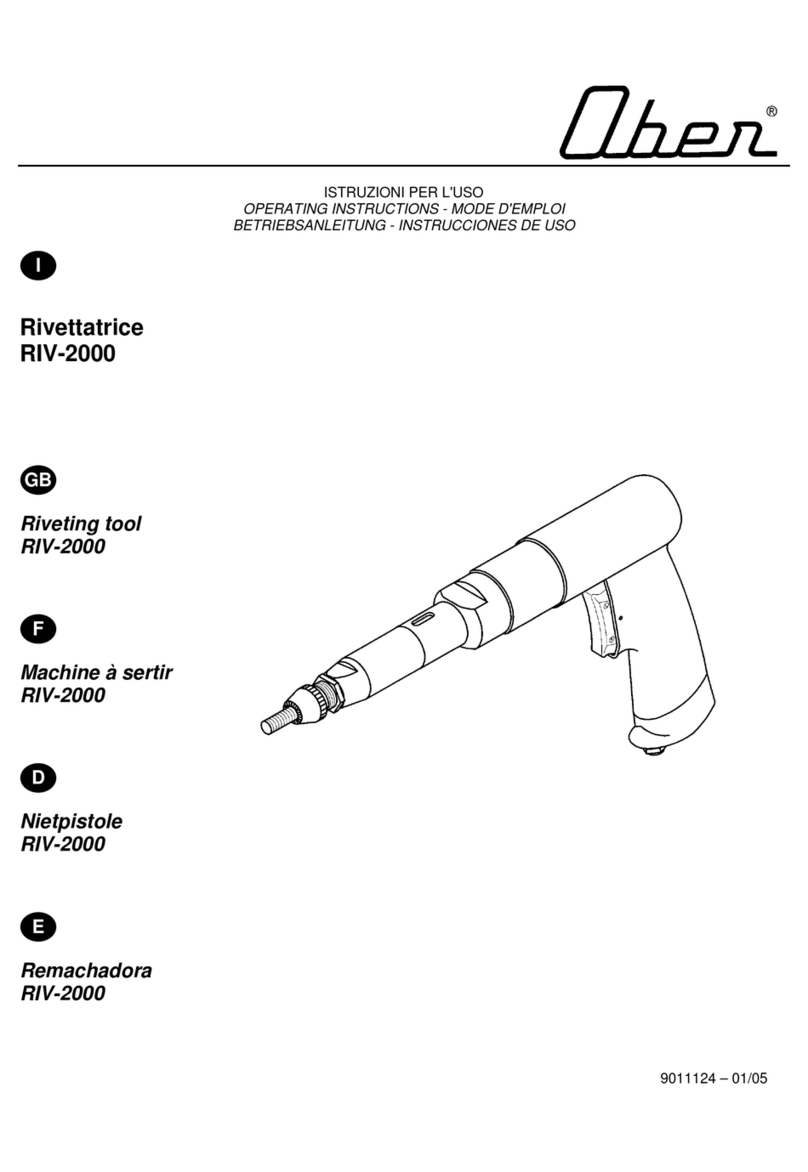 Ober®

ISTRUZIONI PER L'USO
OPERATING INSTRUCTIONS - MODE D'EMPLOI
BETRIEBSANLEITUNG - INSTRUCCIONES DE USO

I

Rivettatrice
RIV-2000

GB

Riveting tool
RIV-2000

F

Machine à sertir
RIV-2000

D

Nietpistole
RIV-2000

E

Remachadora
RIV-2000

9011124 – 01/05