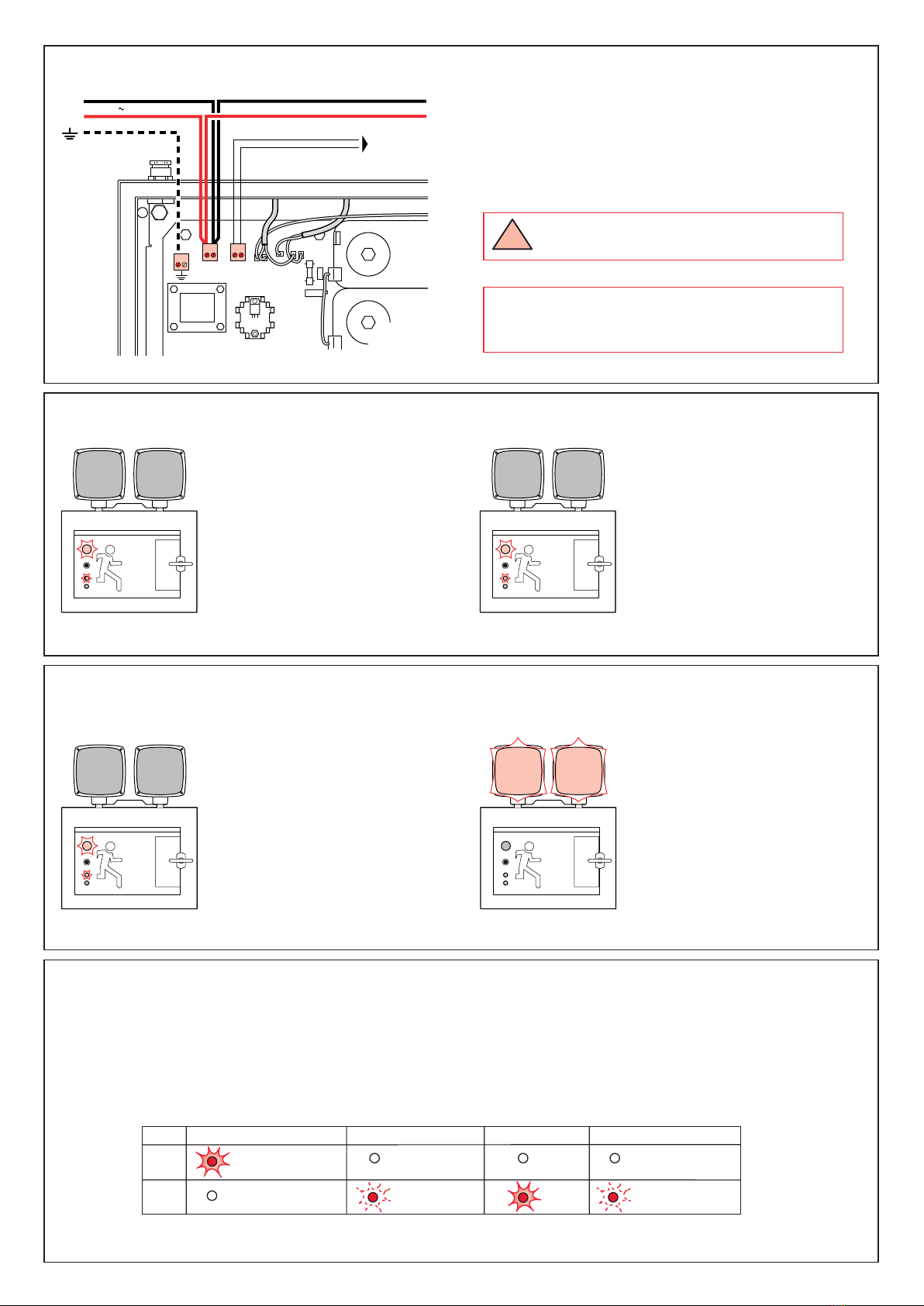 ~