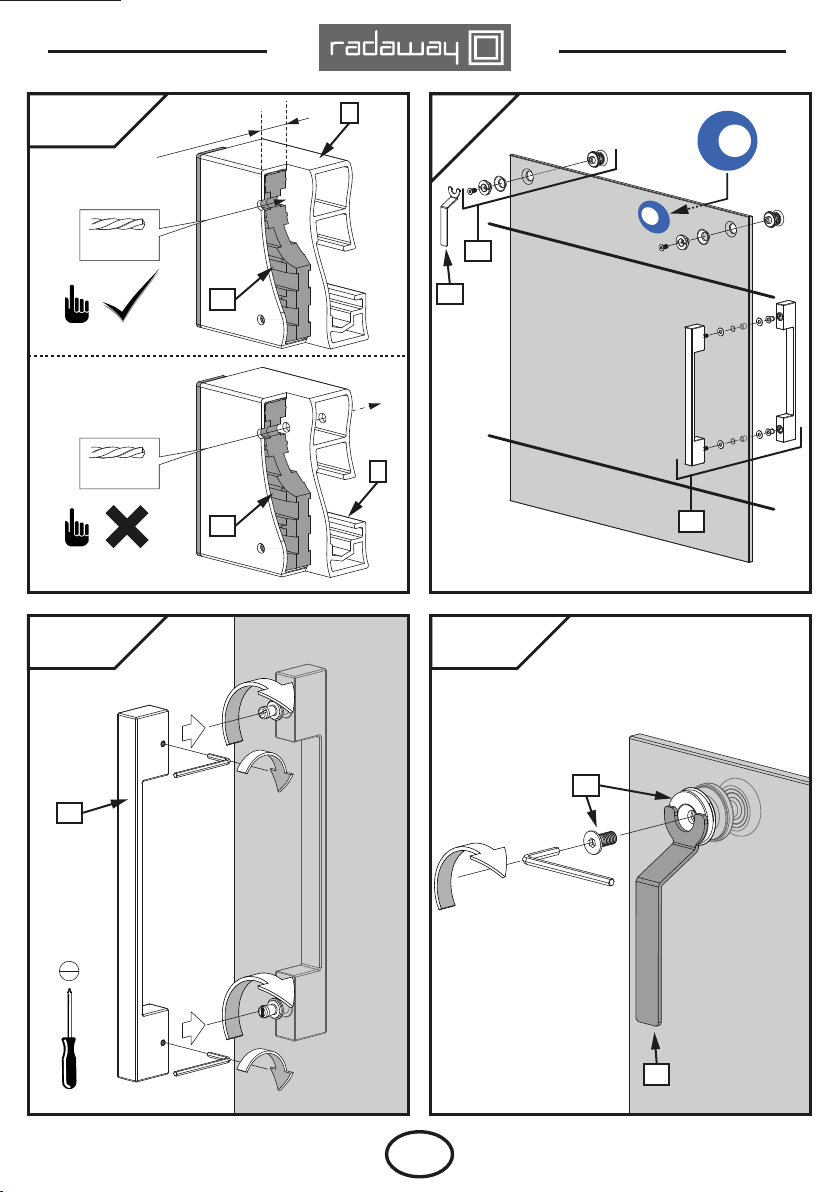 radaway