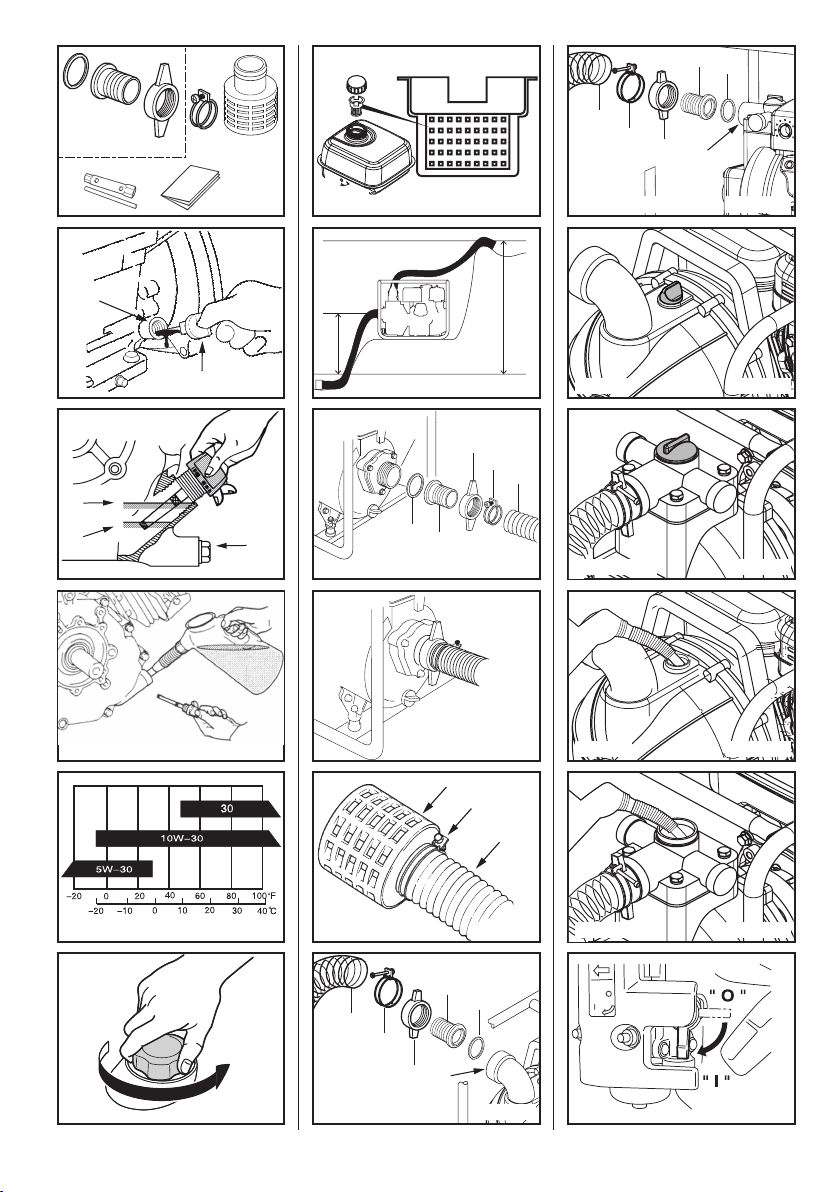 30

10W-30

5W-30

-20 0 20 40 60 80 100°F

-20 -10 0 10 20 30 40℃

" O "

" I "