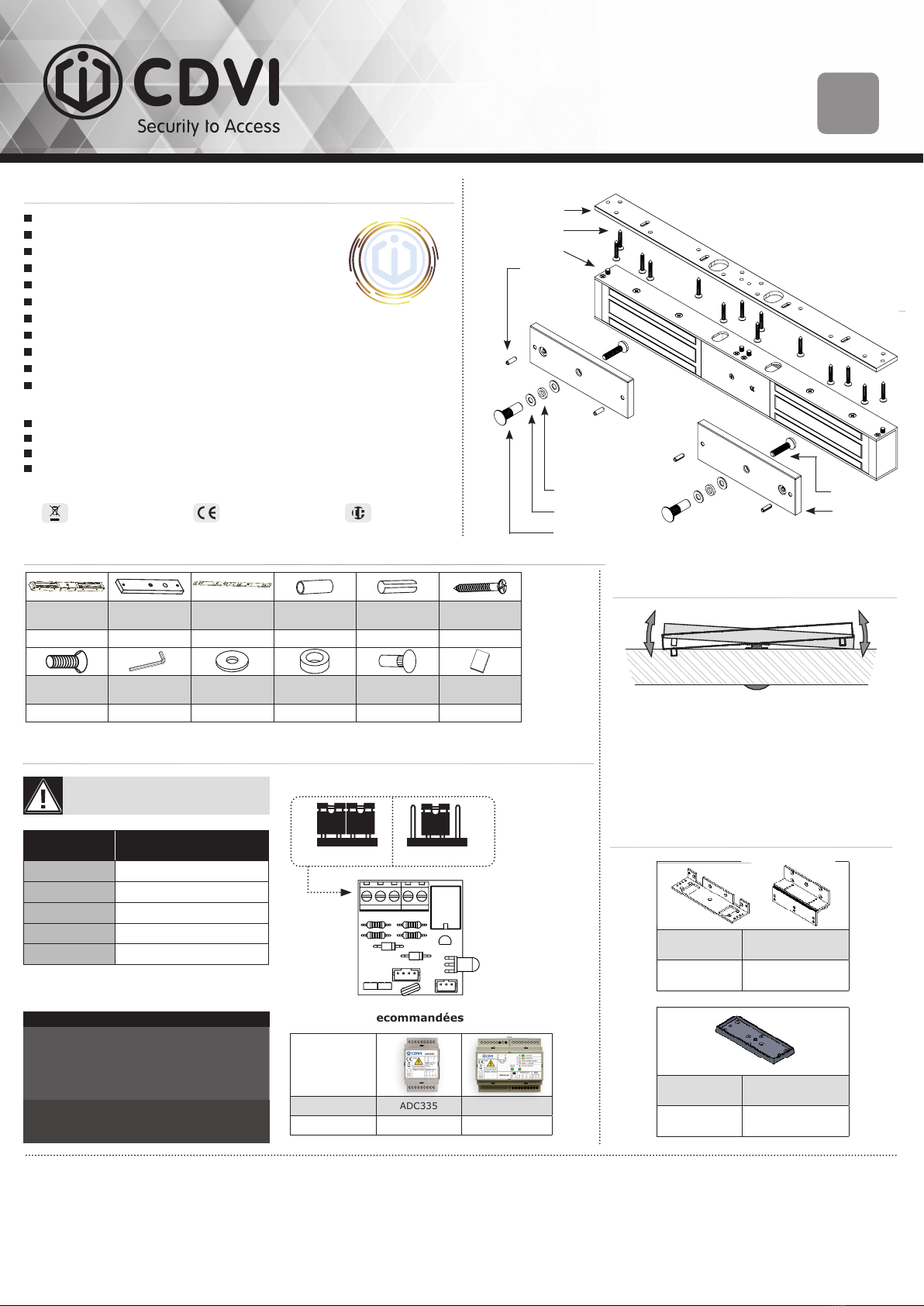 CDVI

Security to Access

ecommandées

ADC335