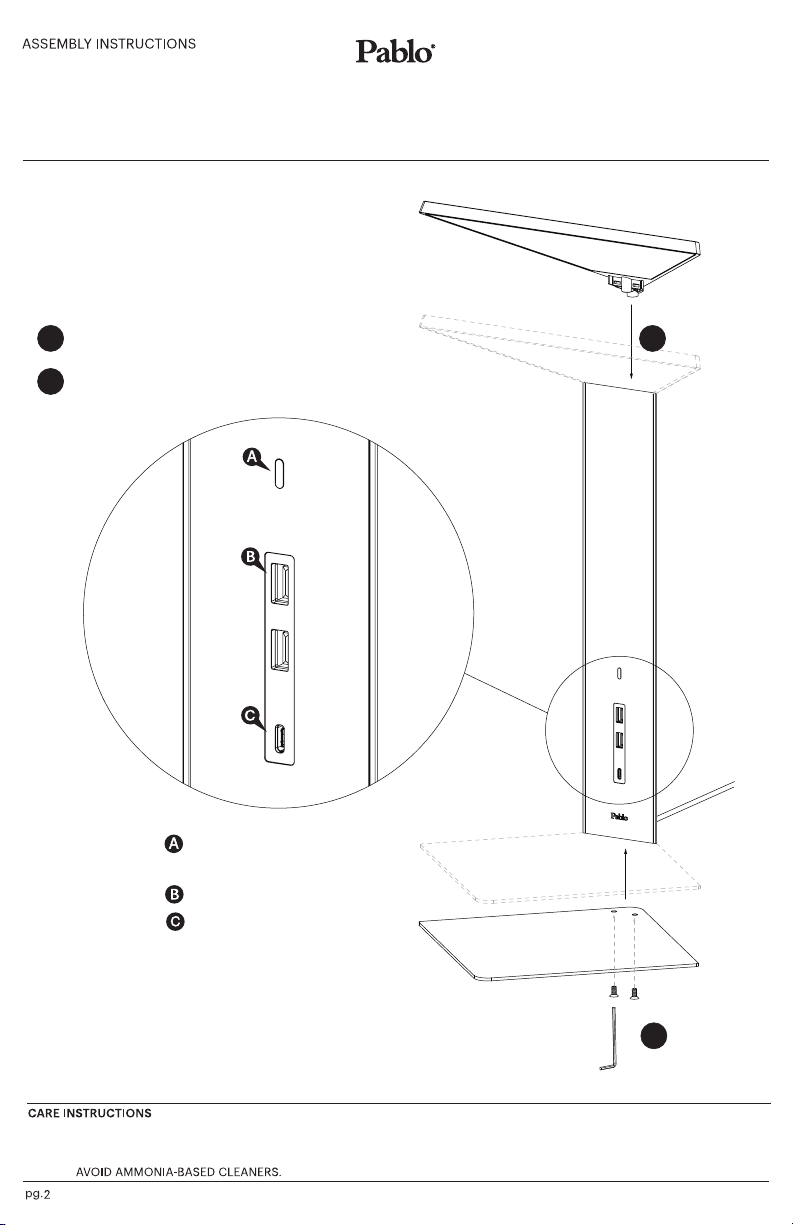 ASSEMBLY INSTRUCTIONS

Pablo®

A

B

C

Pablo

A

B

C

CARE INSTRUCTIONS

AVOID AMMONIA-BASED CLEANERS.

pg.2