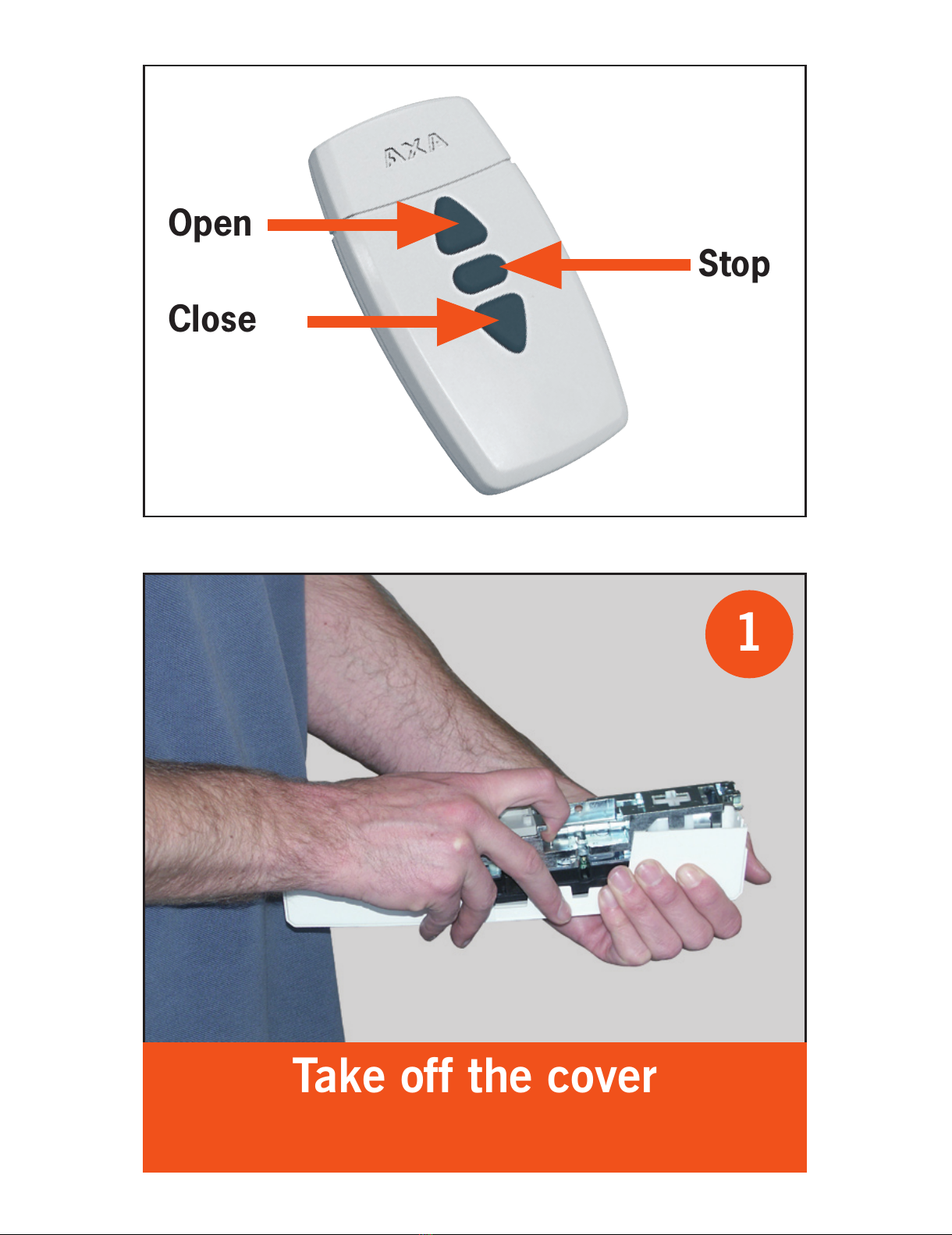 AXA

Open

Stop

Close

1

Take off the cover