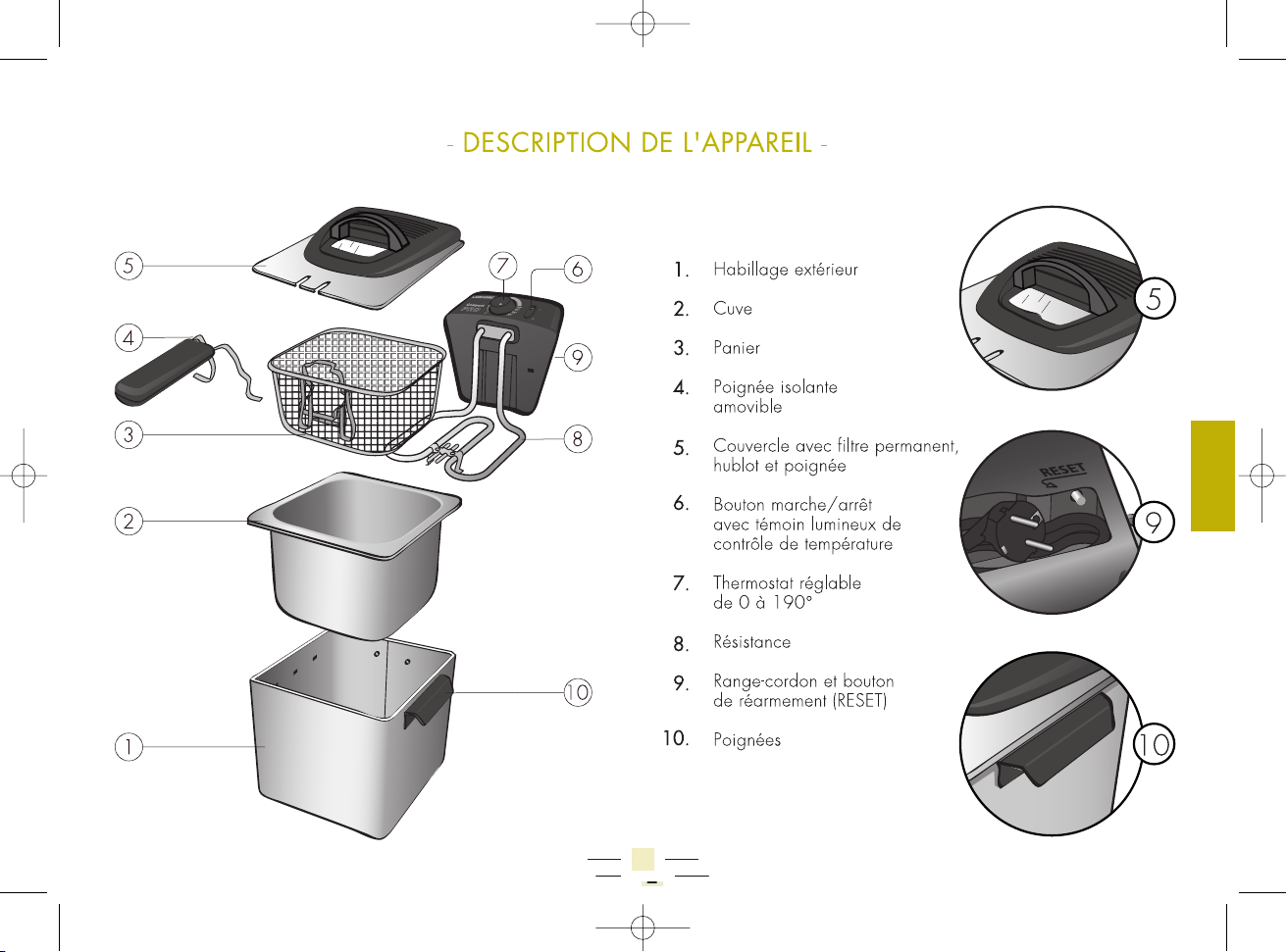 - DESCRIPTION DE L'APPAREIL -

5

7

6

4

9

3

8

2

10

1

1. Habillage extérieur

2. Cuve

3. Panier

4. Poignée isolante amovible

5. Couvercle avec filtre permanent, hublot et poignée

6. Bouton marche/arrêt avec témoin lumineux de contrôle de température

7. Thermostat réglable de 0 à 190°

8. Résistance

9. Range-cordon et bouton de réarmement (RESET)

10. Poignées

5

RESET

9

10