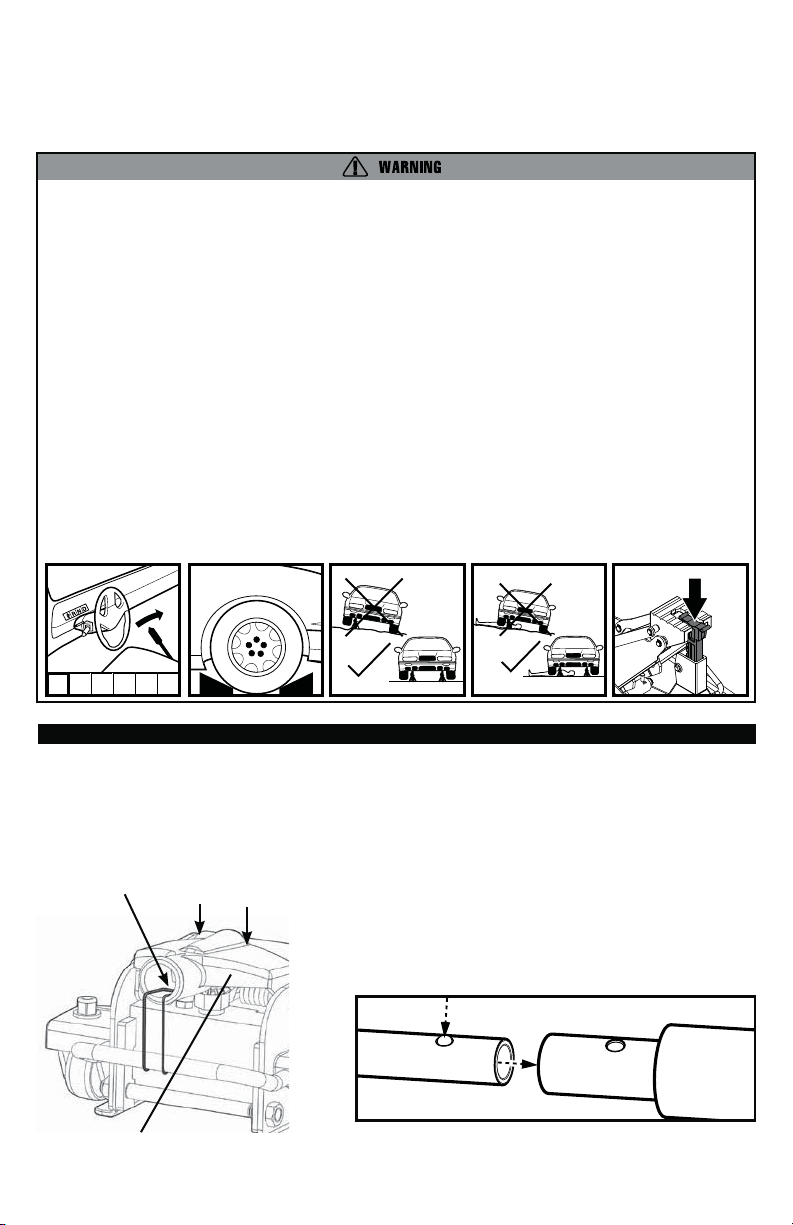 WARNING