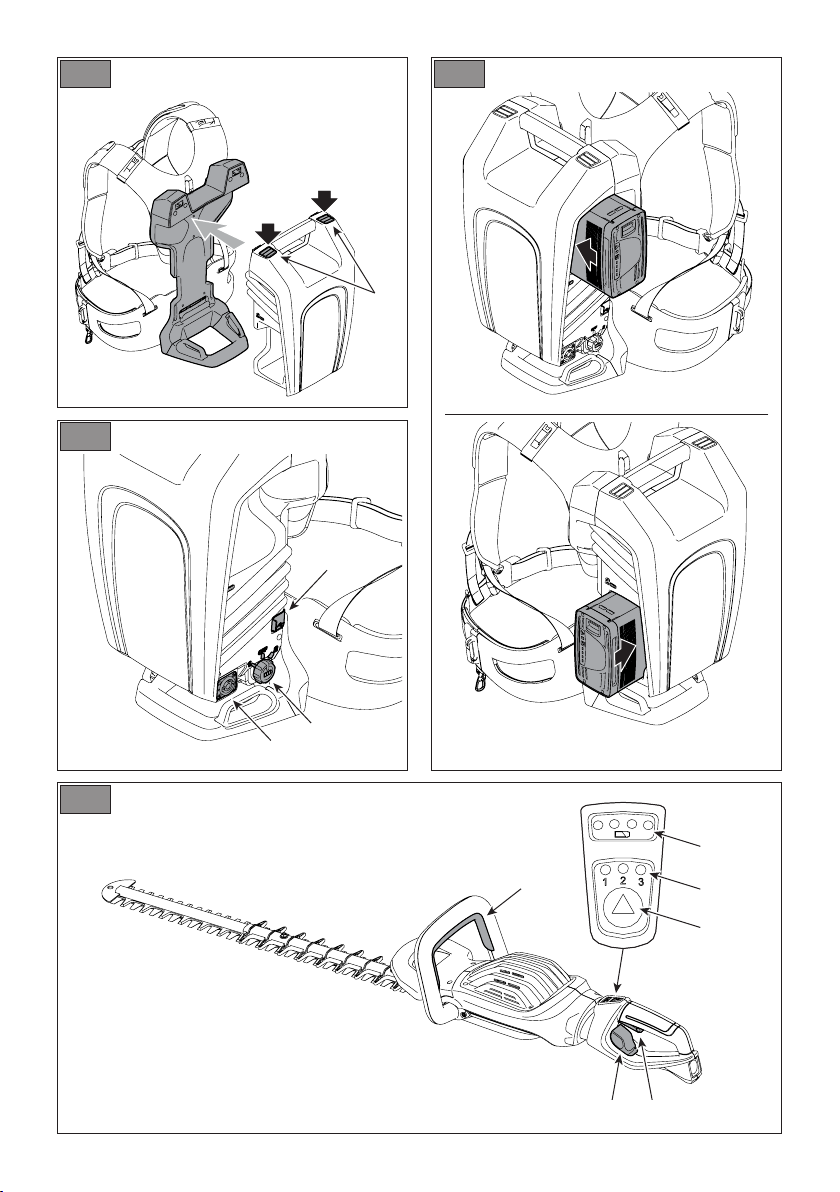 1 2 3