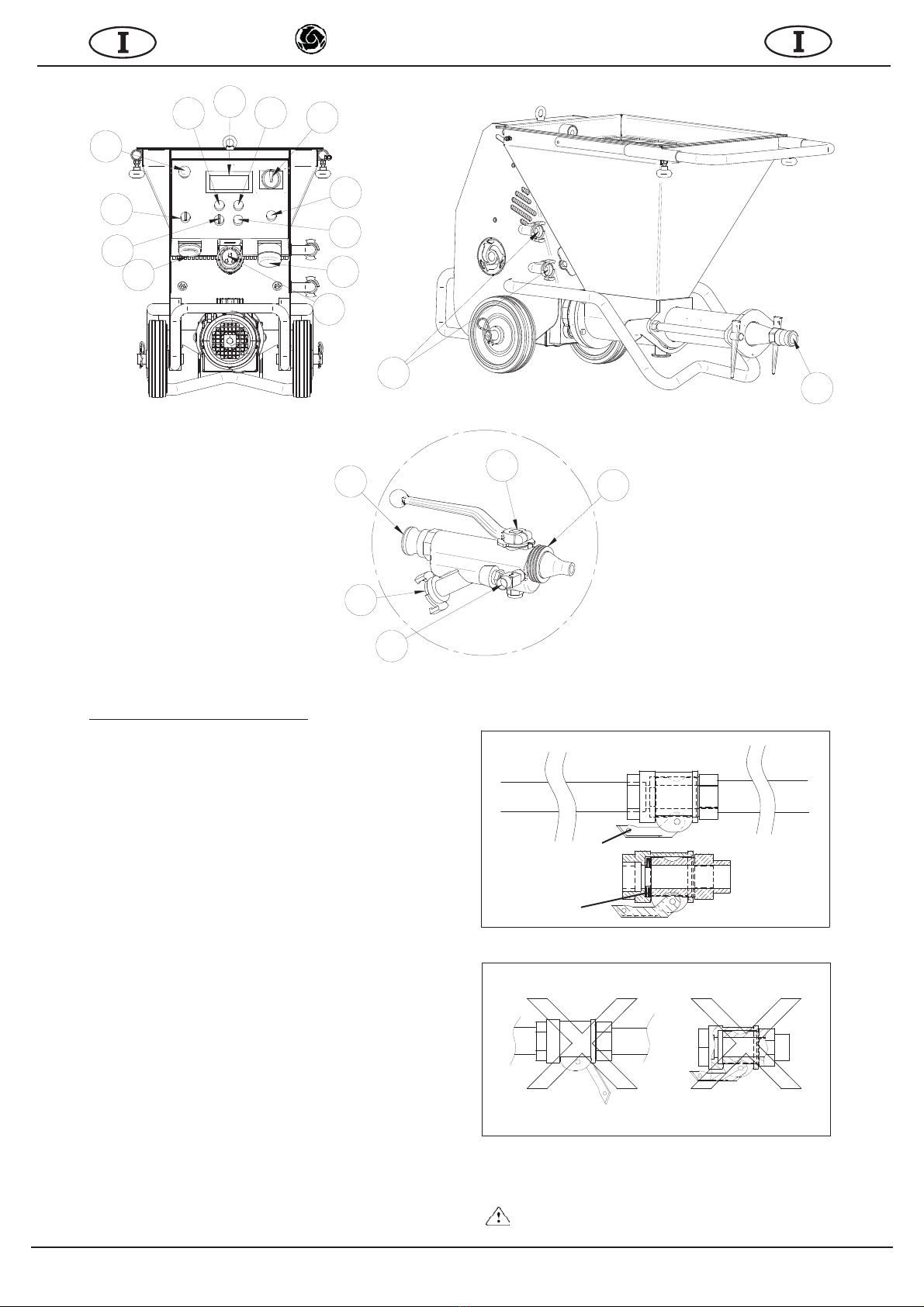 I

I