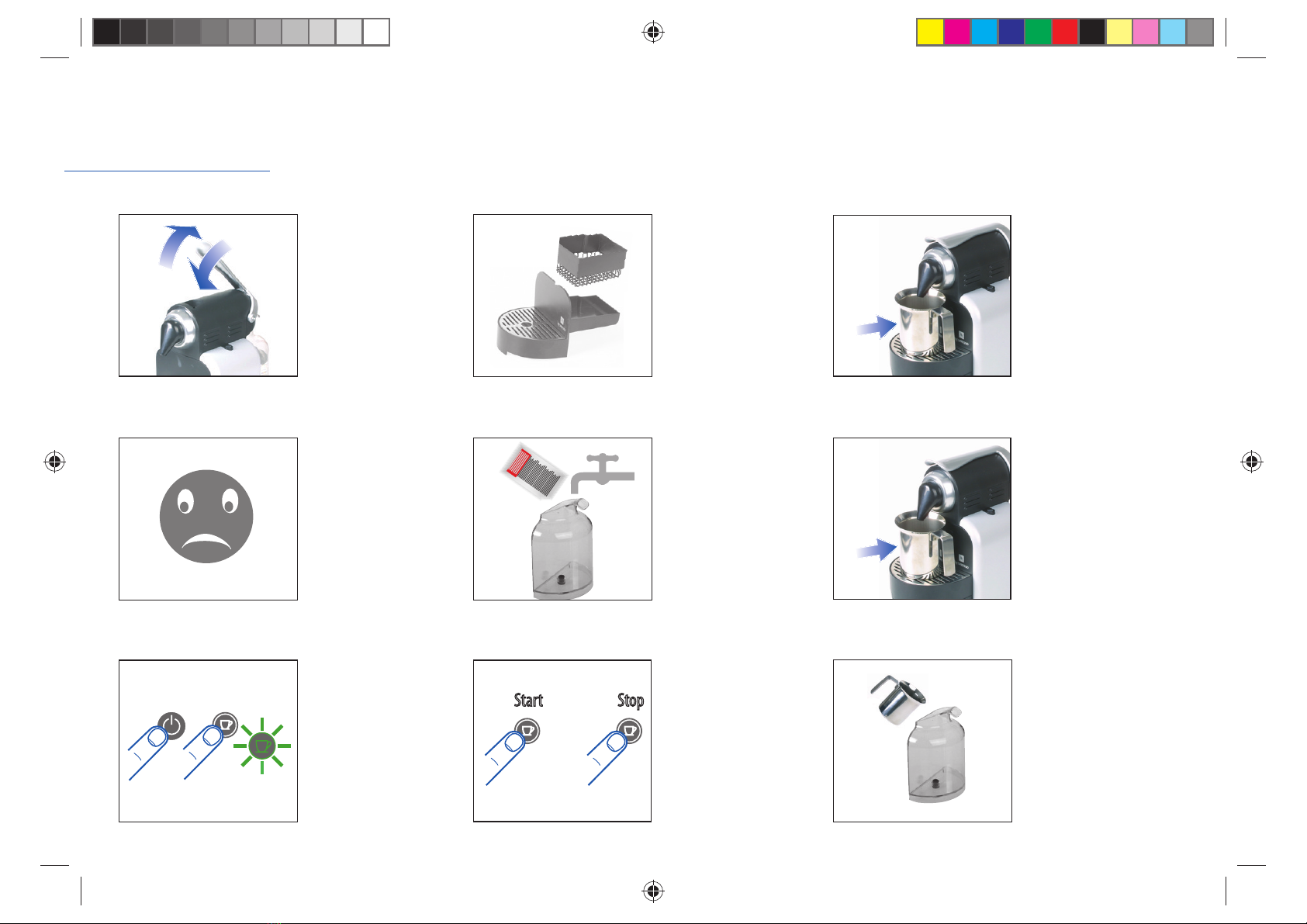 Start

Stop