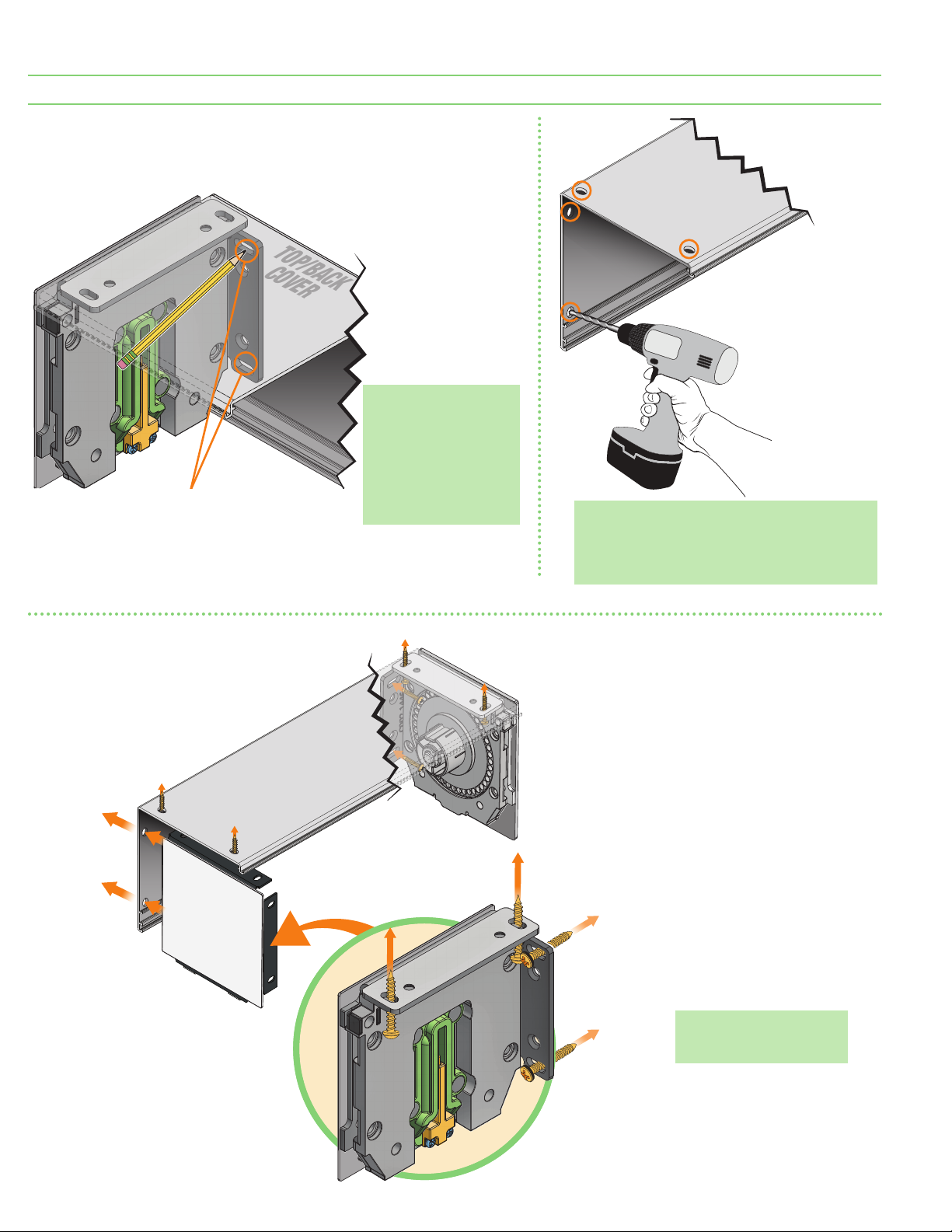 TOP/BACK COVER