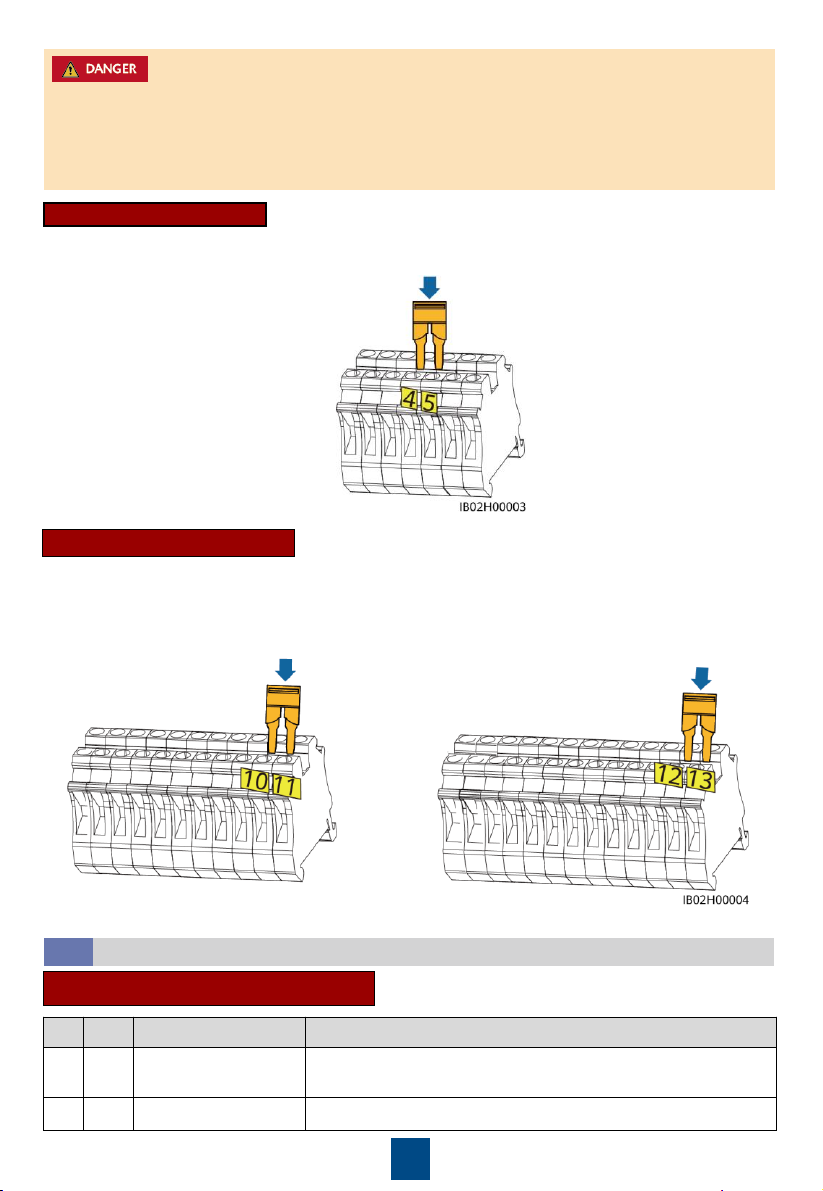 DANGER

4 5

IB02H00003

10 11

12 13

IB02H00004