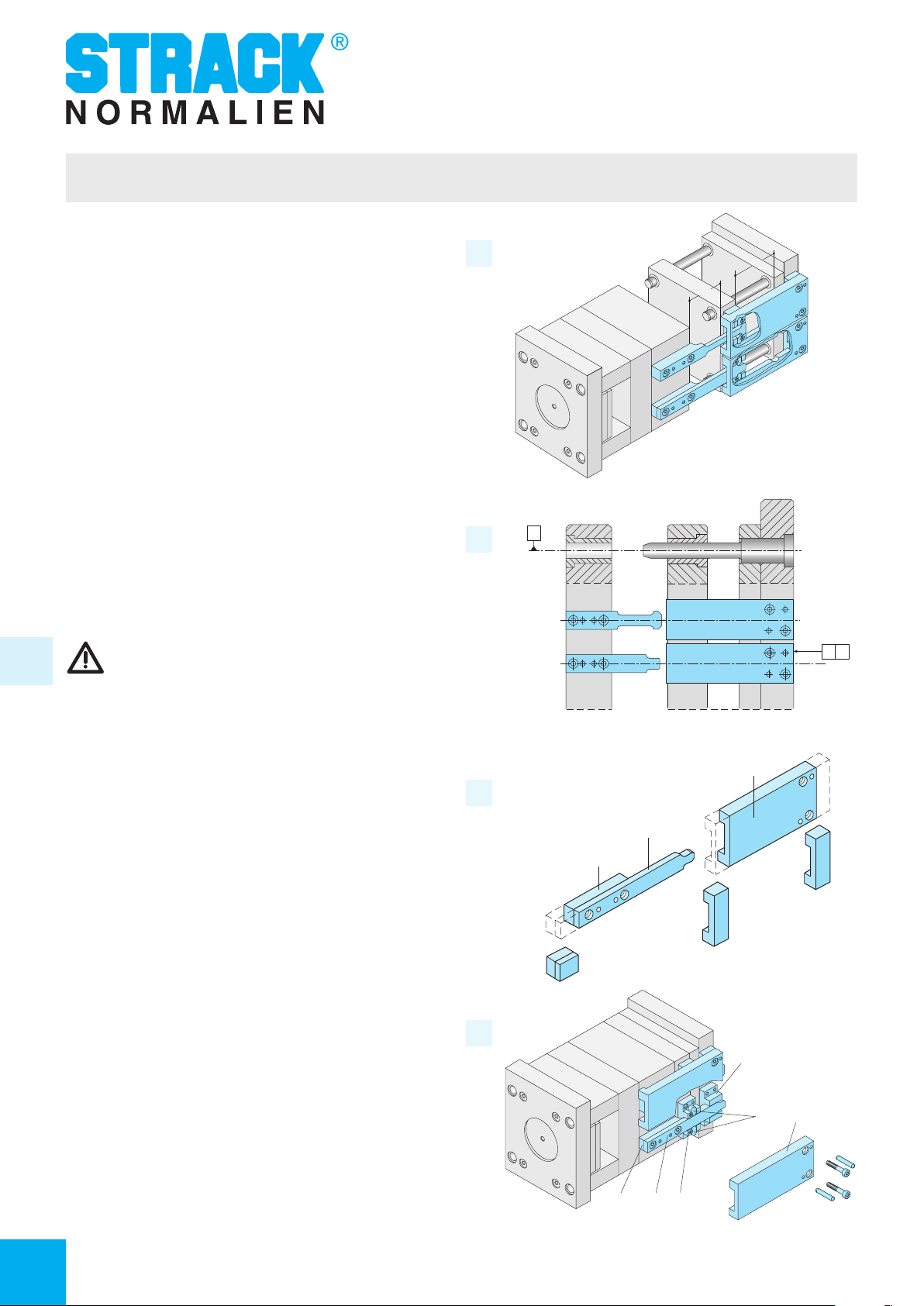 STRACK®
NORMALIEN