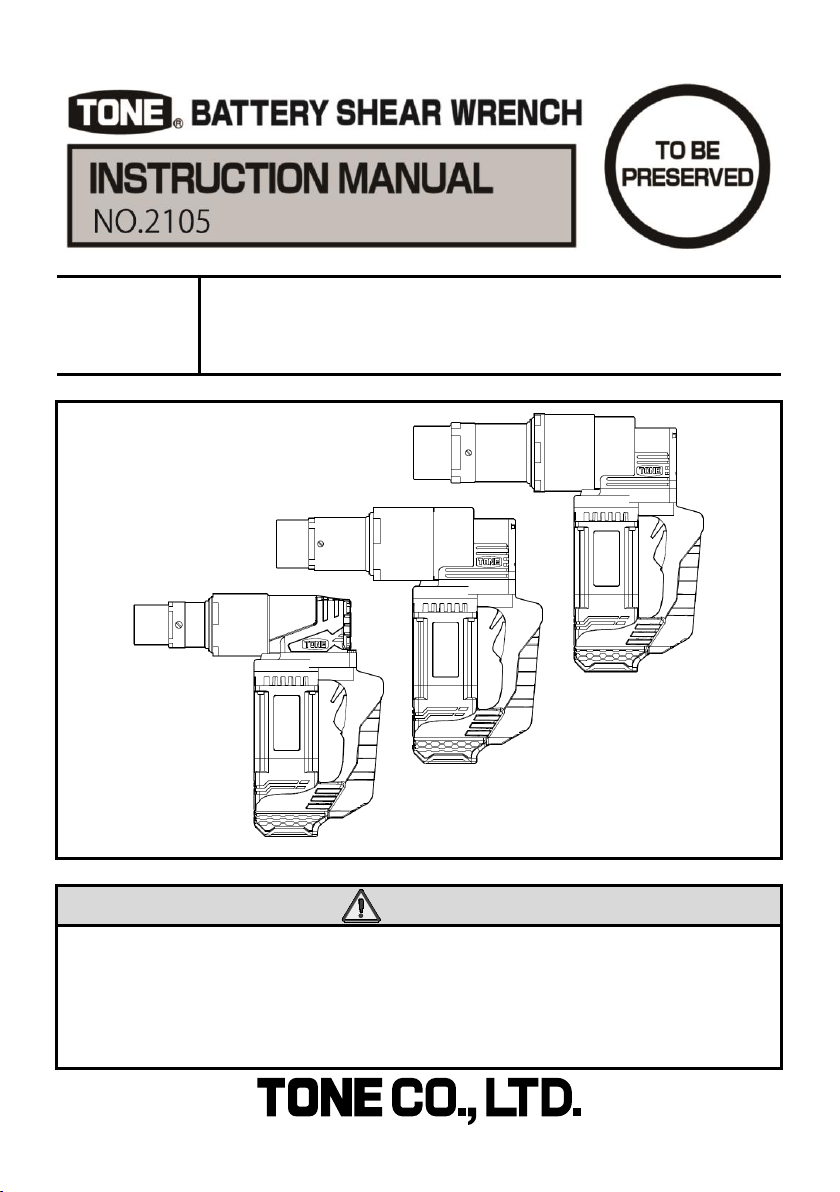 TONE® BATTERY SHEAR WRENCH

INSTRUCTION MANUAL
NO.2105

TO BE PRESERVED

TONE

TONE

TONE

TONE CO., LTD.