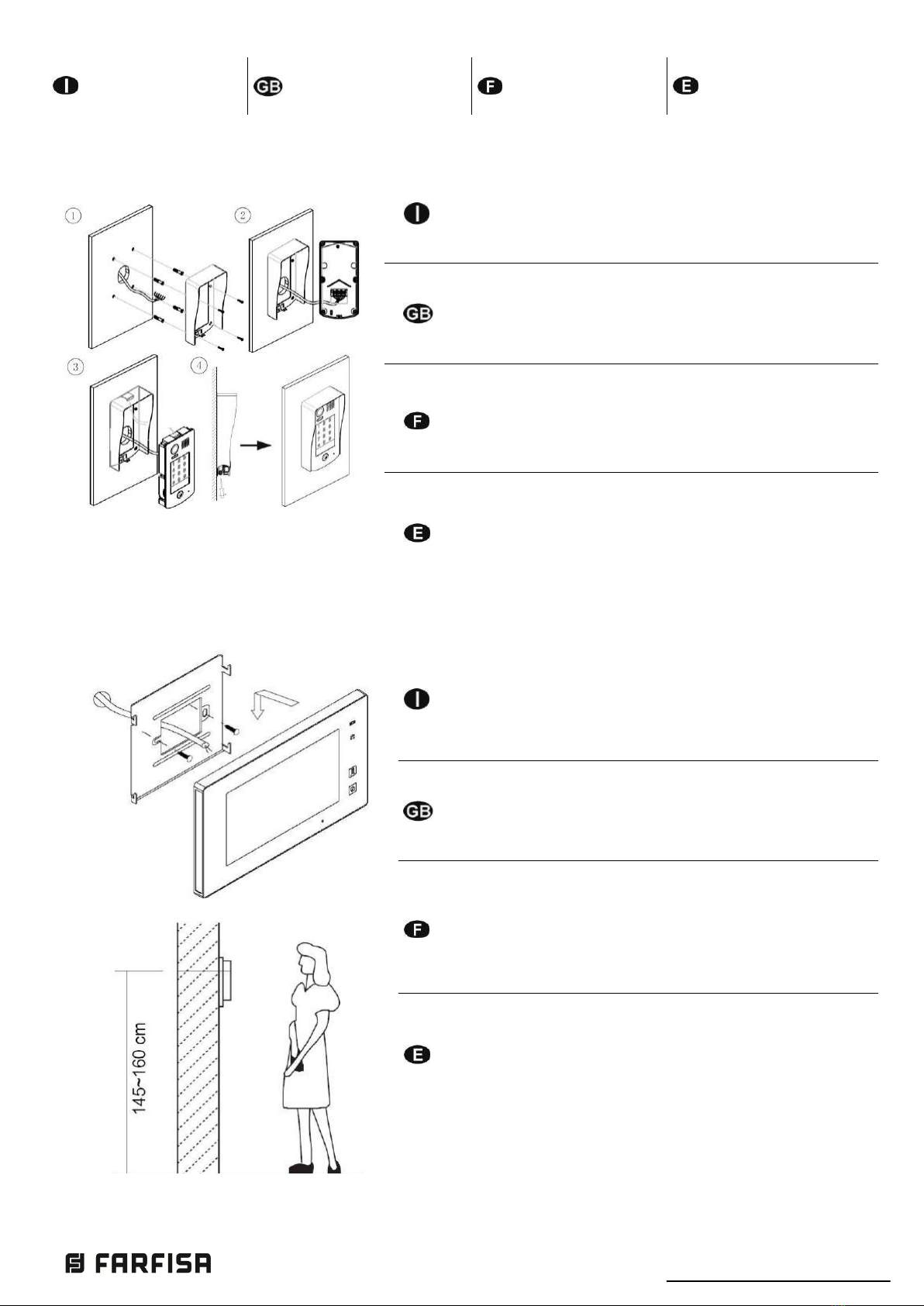 I GB F E

① ② ③ ④

I

GB

F

E

I

GB

F

E

145~160 cm

FARFISA