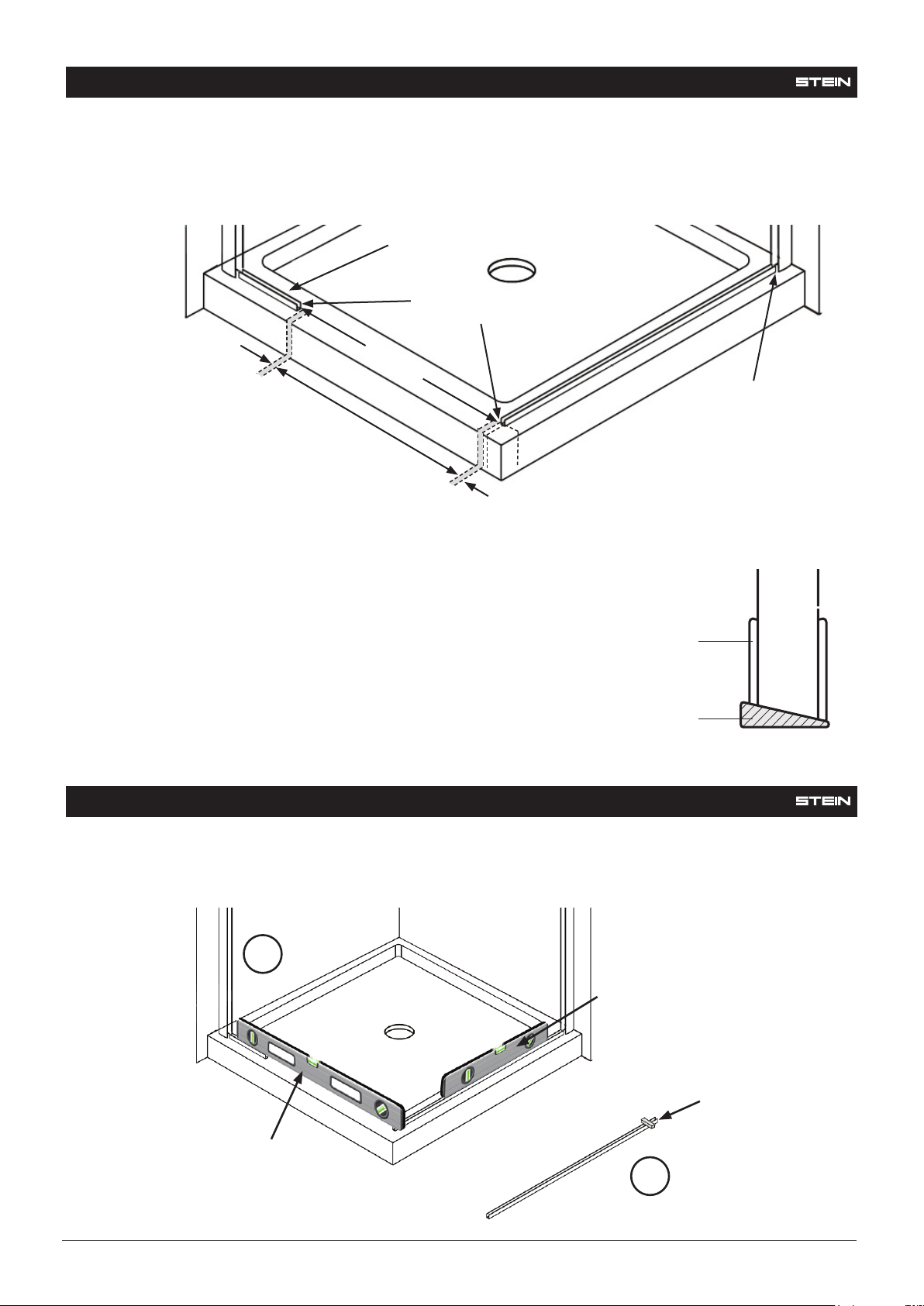 STEIN

STEIN