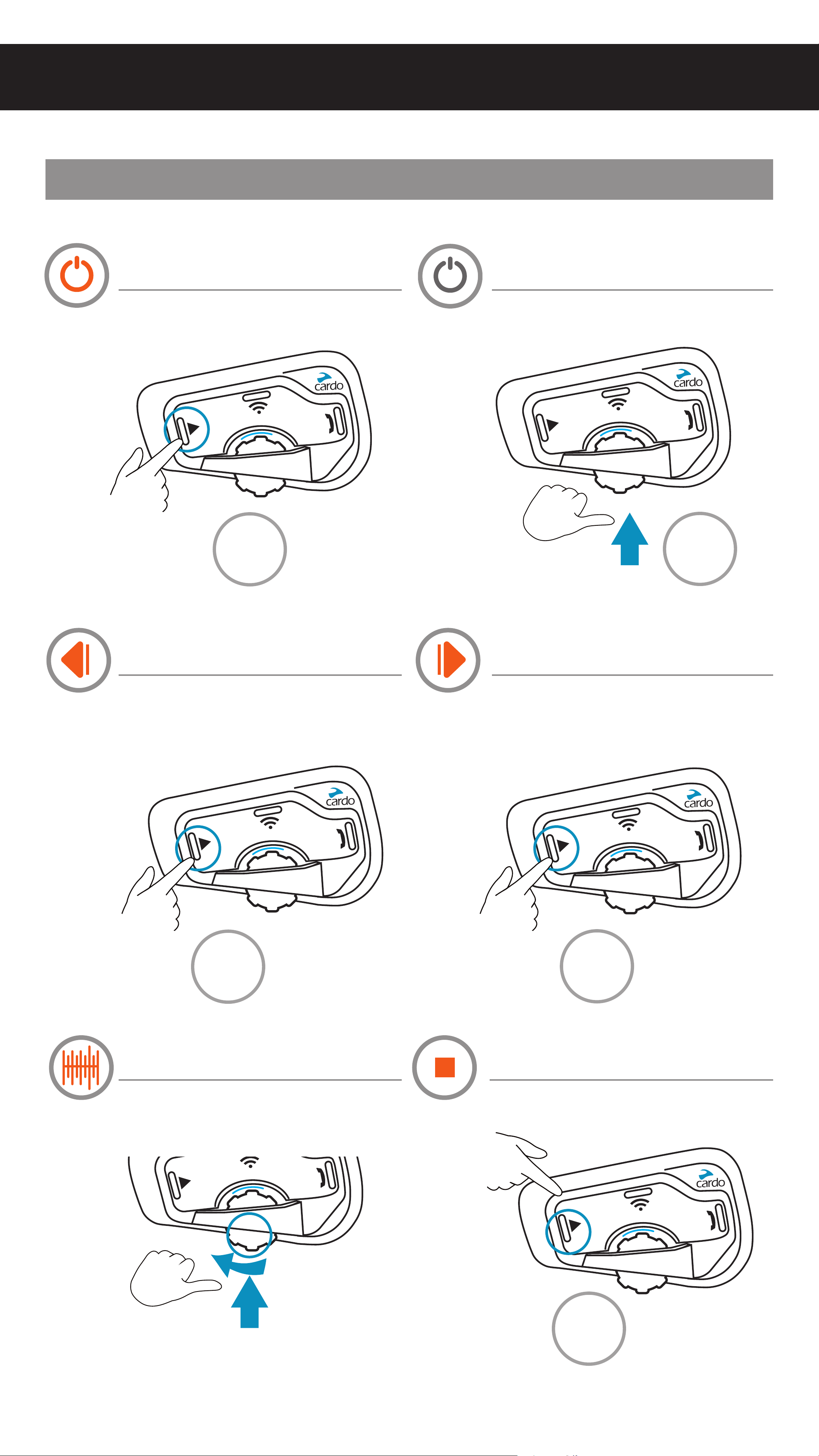 cardo

cardo

cardo

cardo

cardo