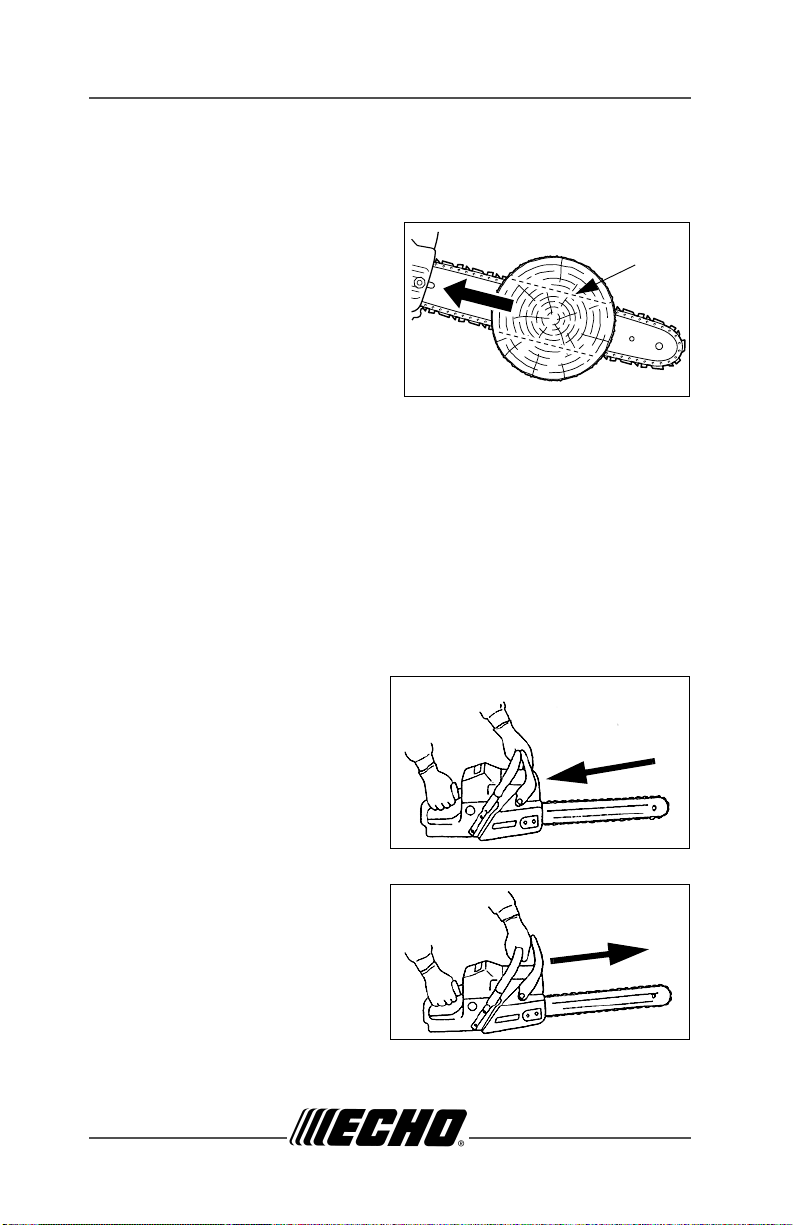 ECHO®