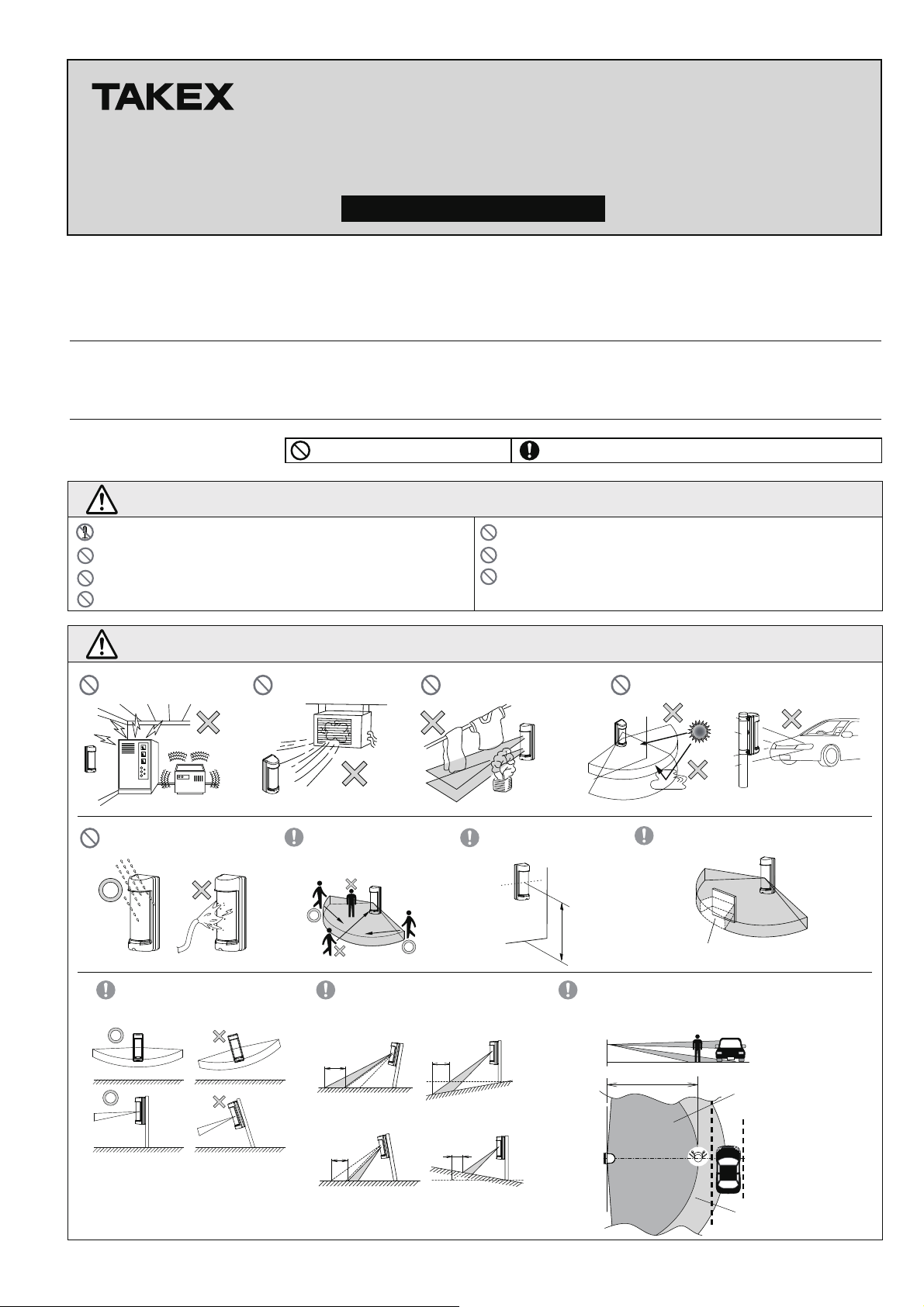 TAKEX