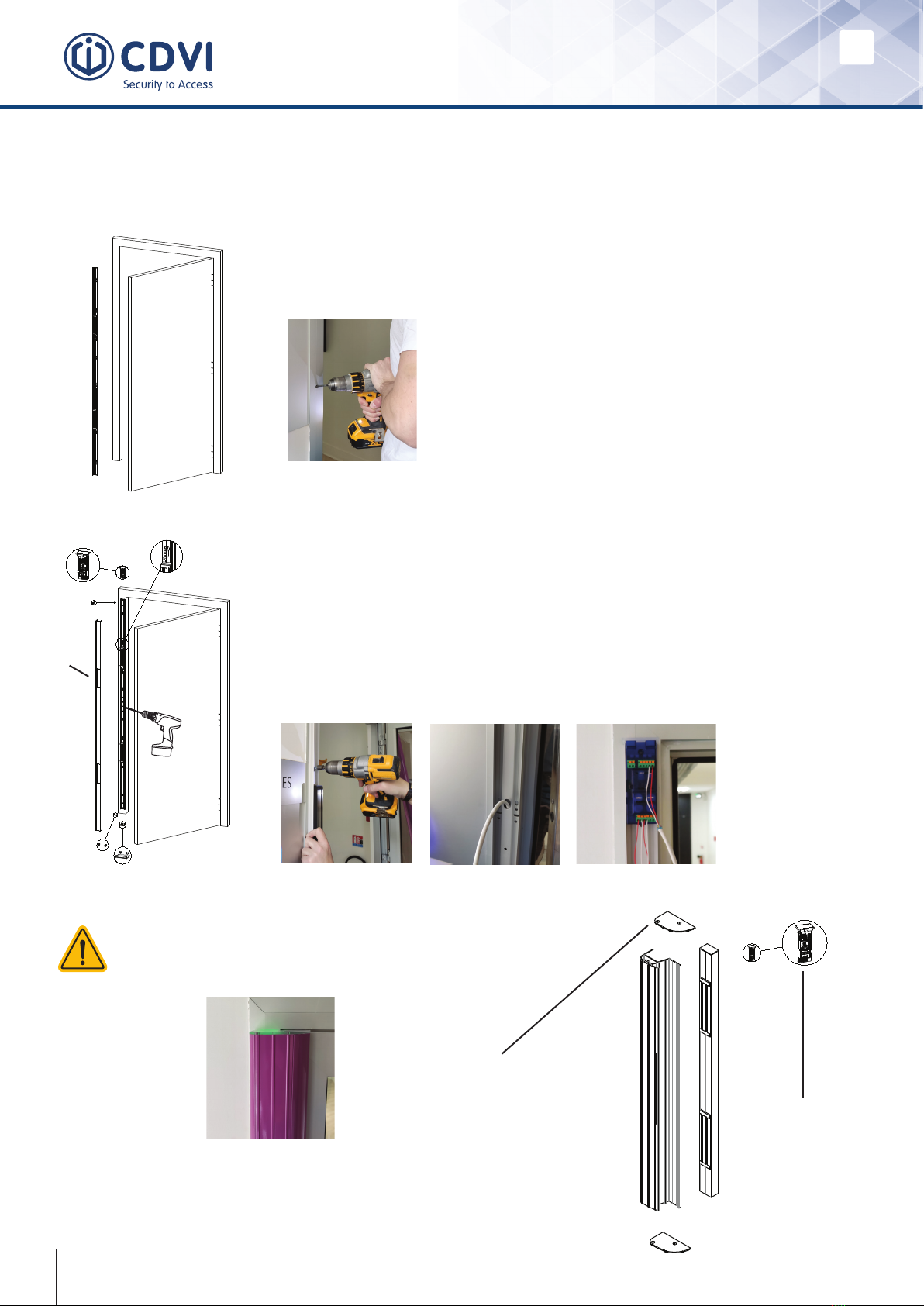 CDVI
Security to Access

ES